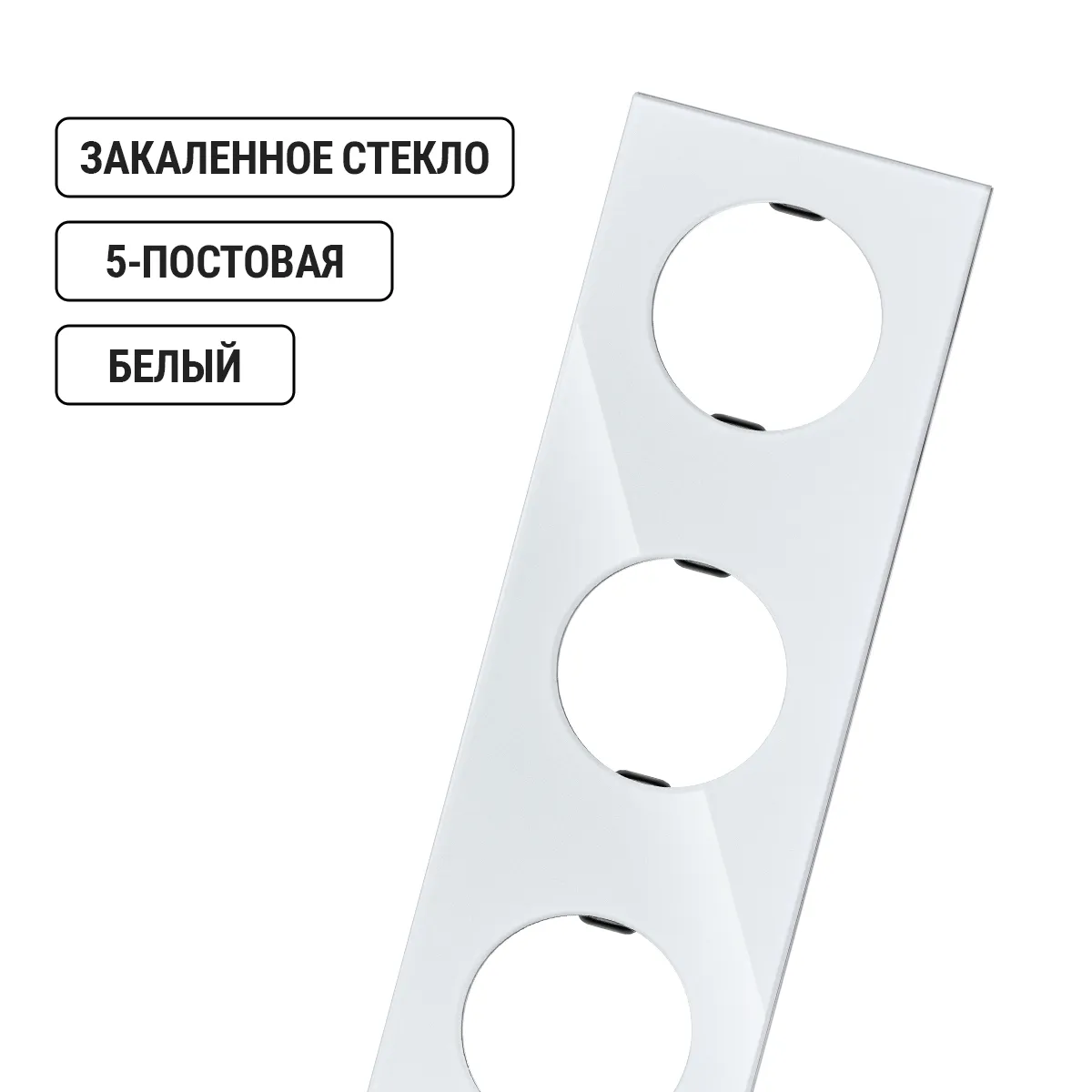 ЗАКАЛЕННОЕ СТЕКЛО

5-ПОСТОВАЯ

БЕЛЫЙ