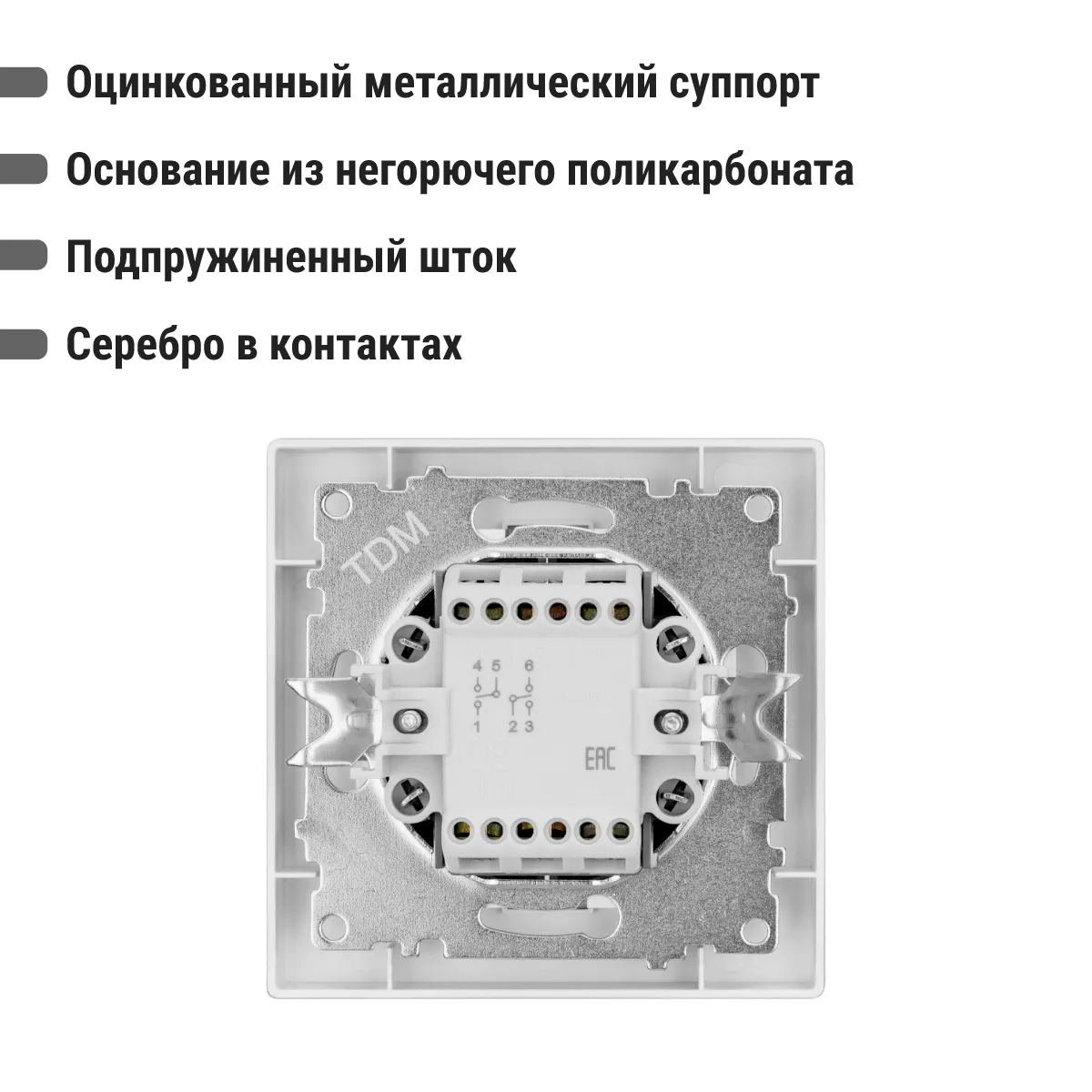 Оцинкованный металлический суппорт

Основание из негорючего поликарбоната

Подпружиненный шток

Серебро в контактах

TDM

4 5 6

1 2 3

EAC