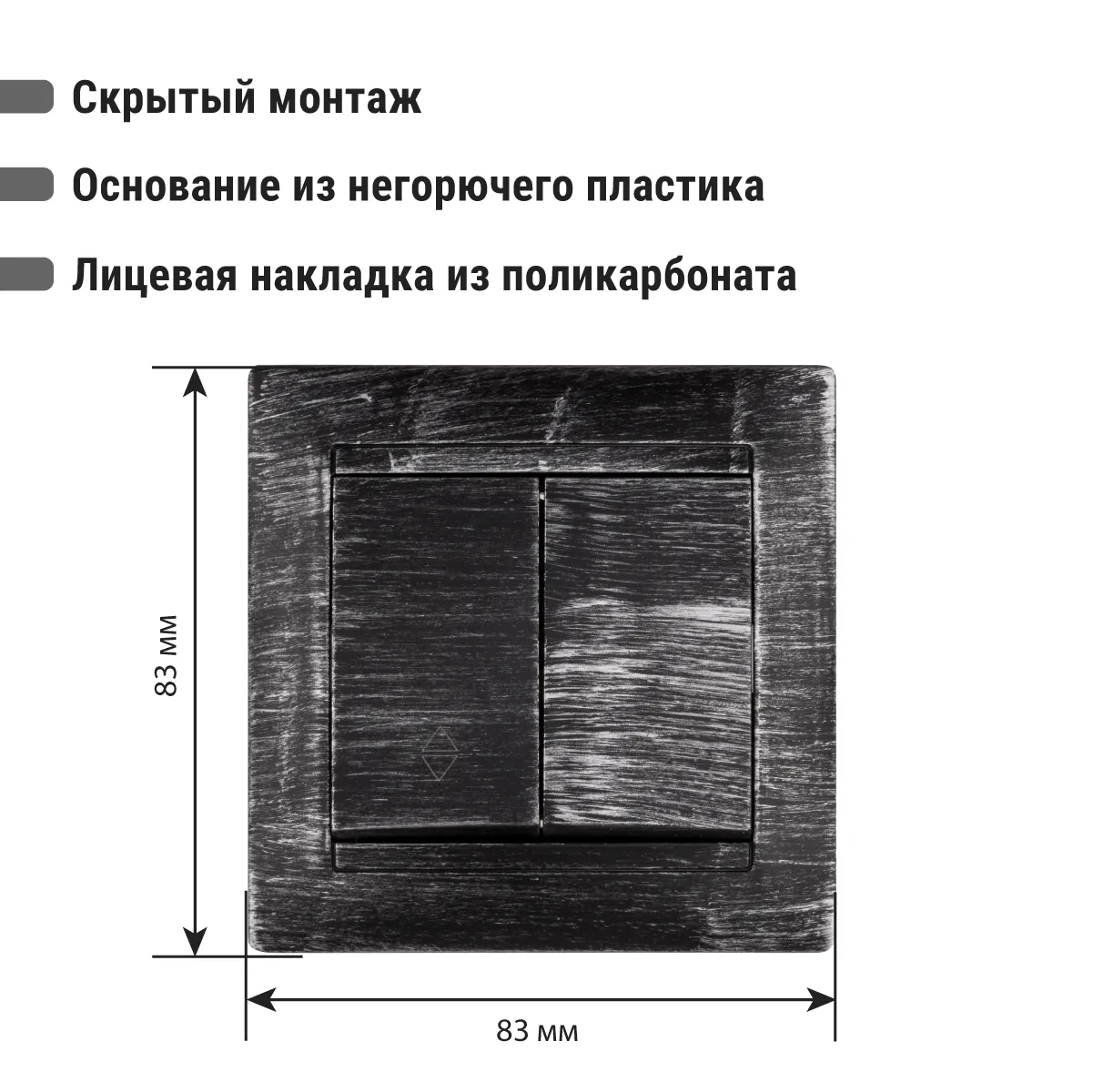 Скрытый монтаж

Основание из негорючего пластика

Лицевая накладка из поликарбоната

83 мм

83 мм