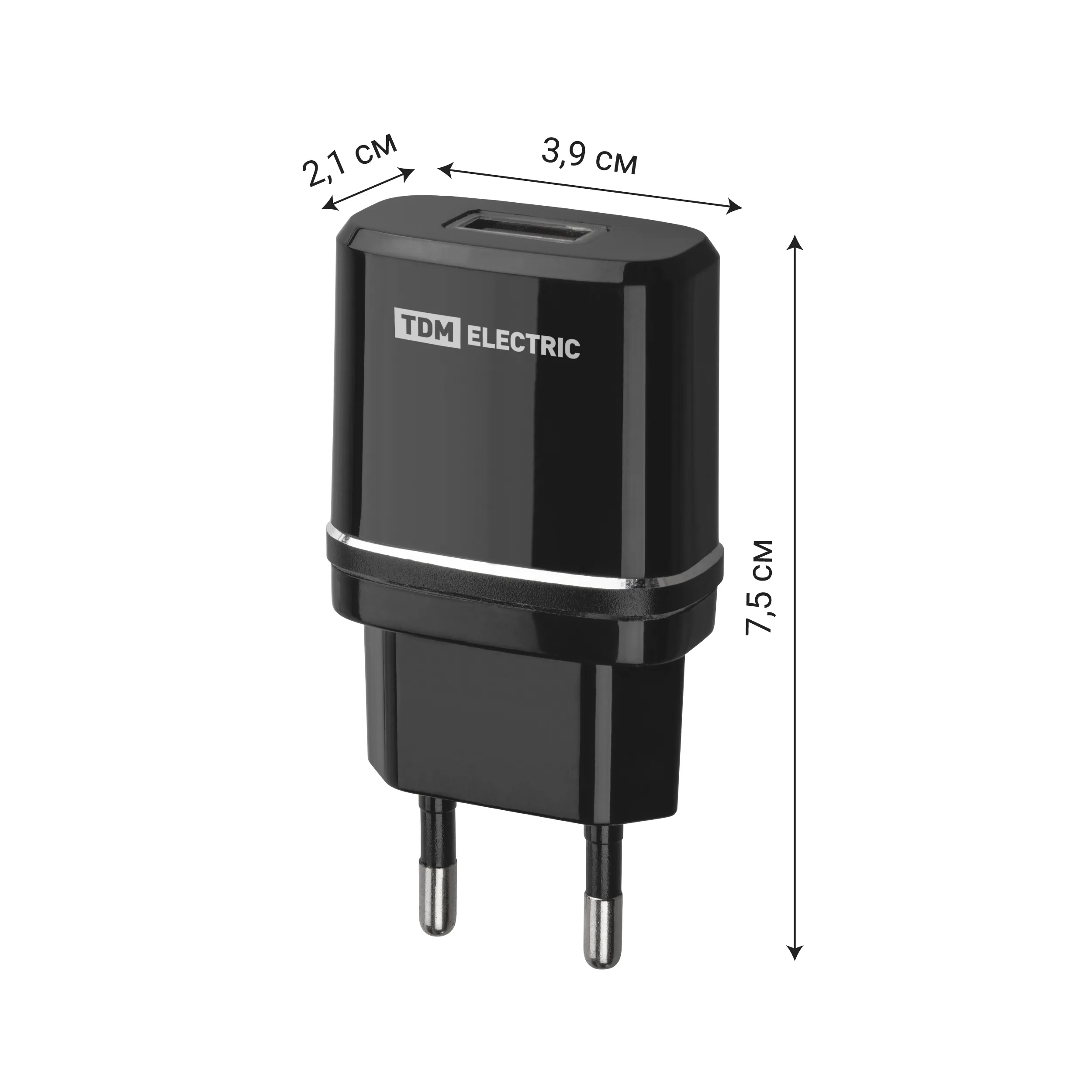 2,1 см

3,9 см

TDM ELECTRIC

7,5 см