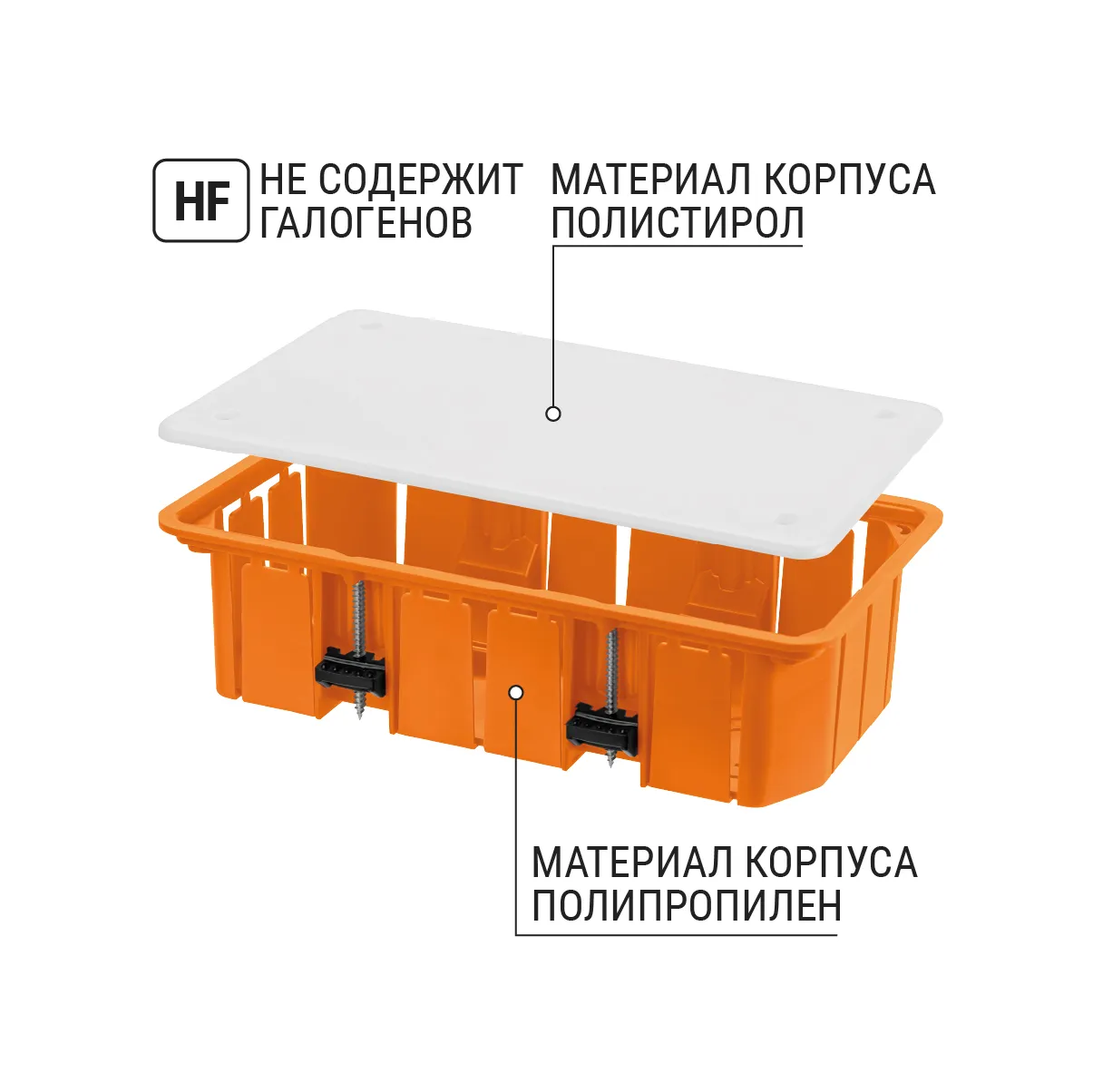 HF

НЕ СОДЕРЖИТ
ГАЛОГЕНОВ

МАТЕРИАЛ КОРПУСА
ПОЛИСТИРОЛ

МАТЕРИАЛ КОРПУСА
ПОЛИПРОПИЛЕН