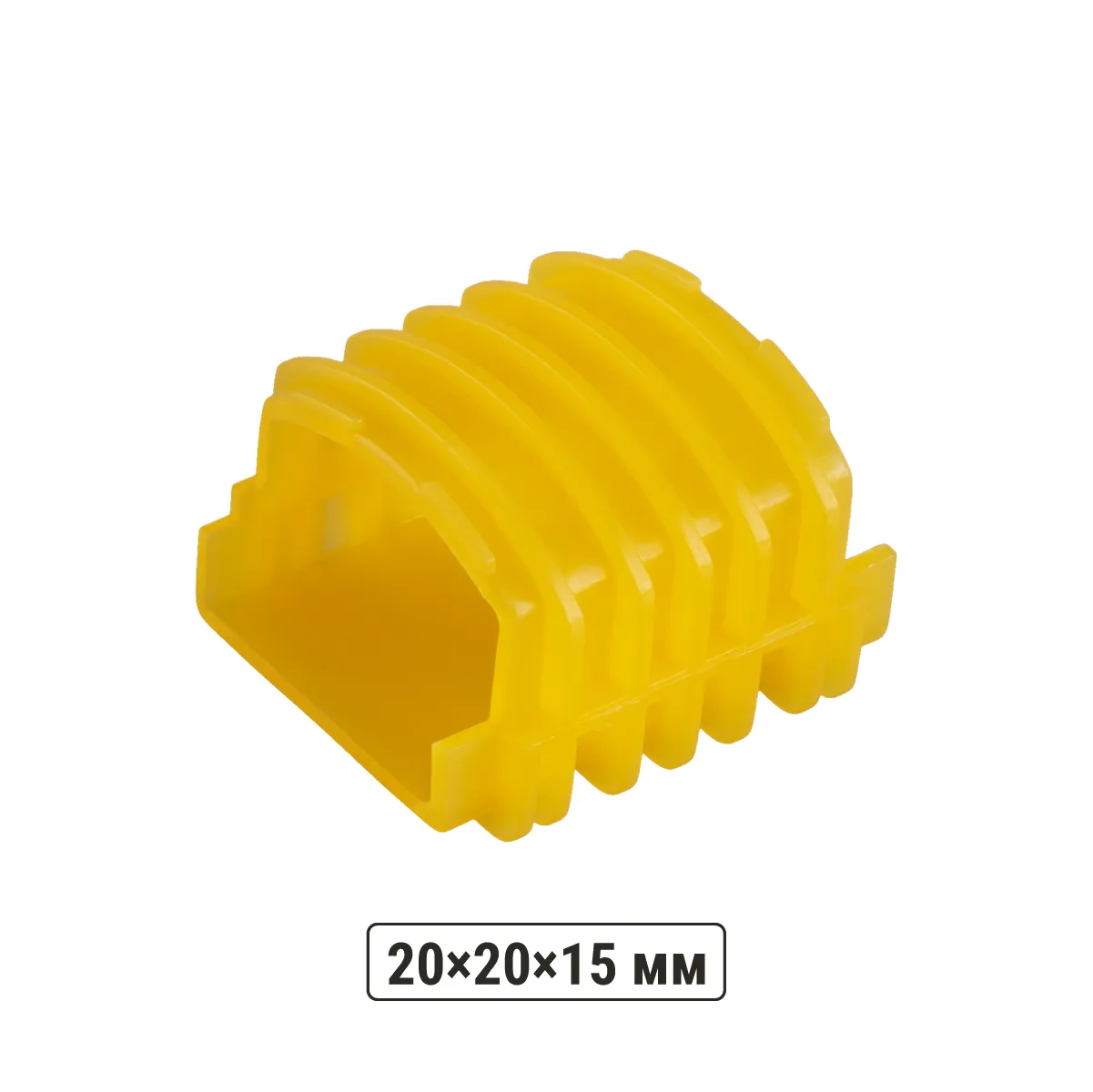 20×20×15 мм