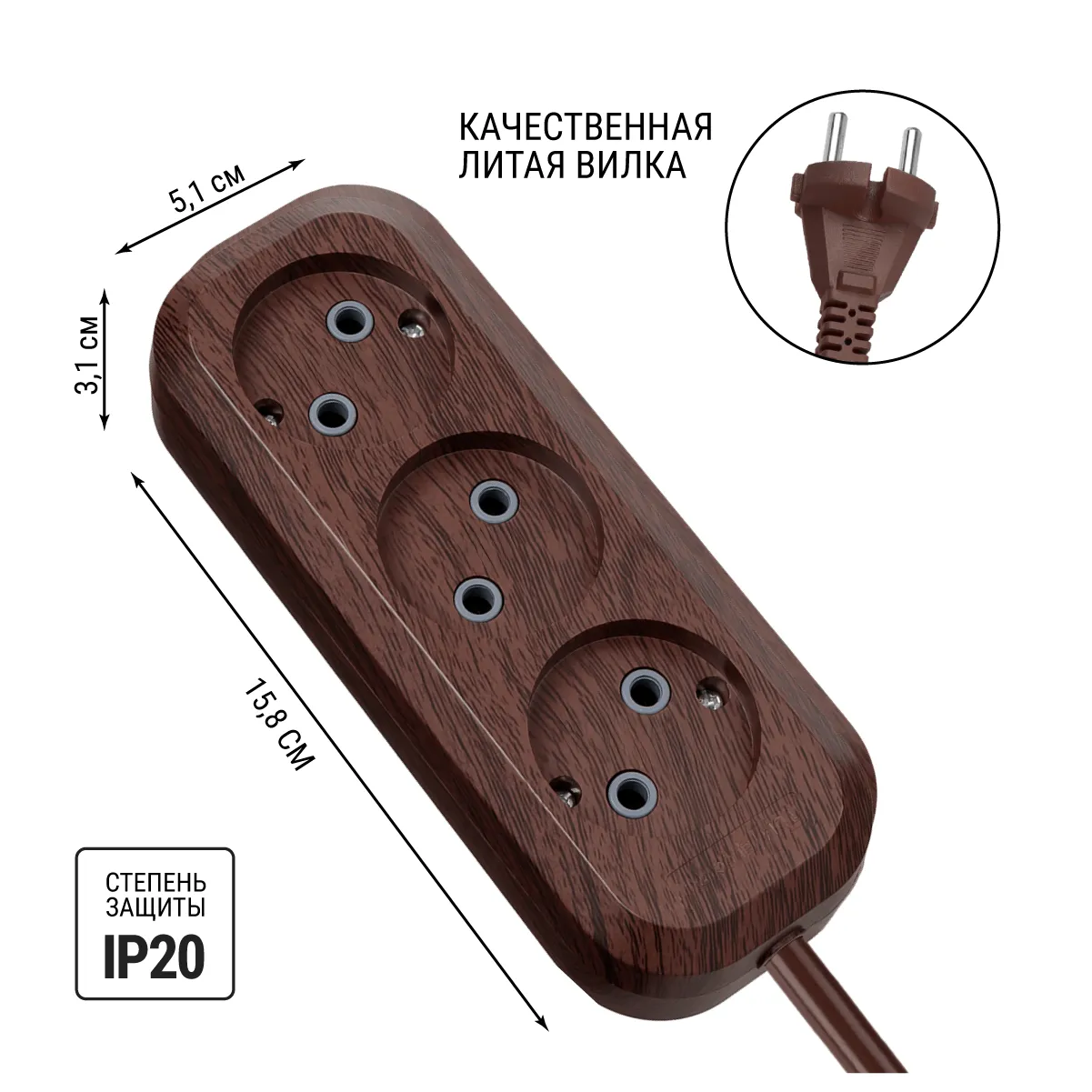 КАЧЕСТВЕННАЯ
ЛИТАЯ ВИЛКА

5,1 см

3,1 см

15,8 см

СТЕПЕНЬ
ЗАЩИТЫ
IP20