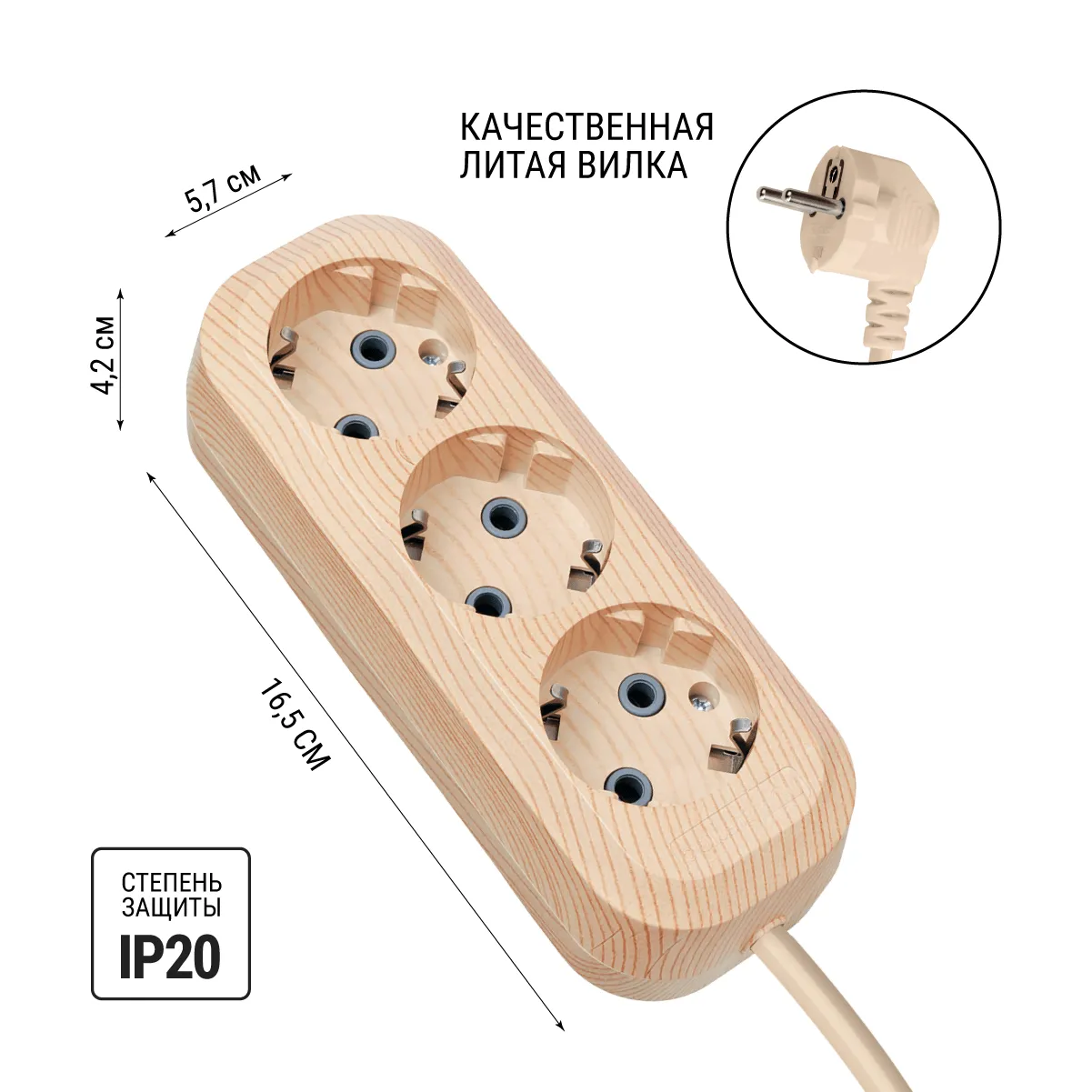 КАЧЕСТВЕННАЯ
ЛИТАЯ ВИЛКА

5,7 см

4,2 см

16,5 см

СТЕПЕНЬ
ЗАЩИТЫ
IP20