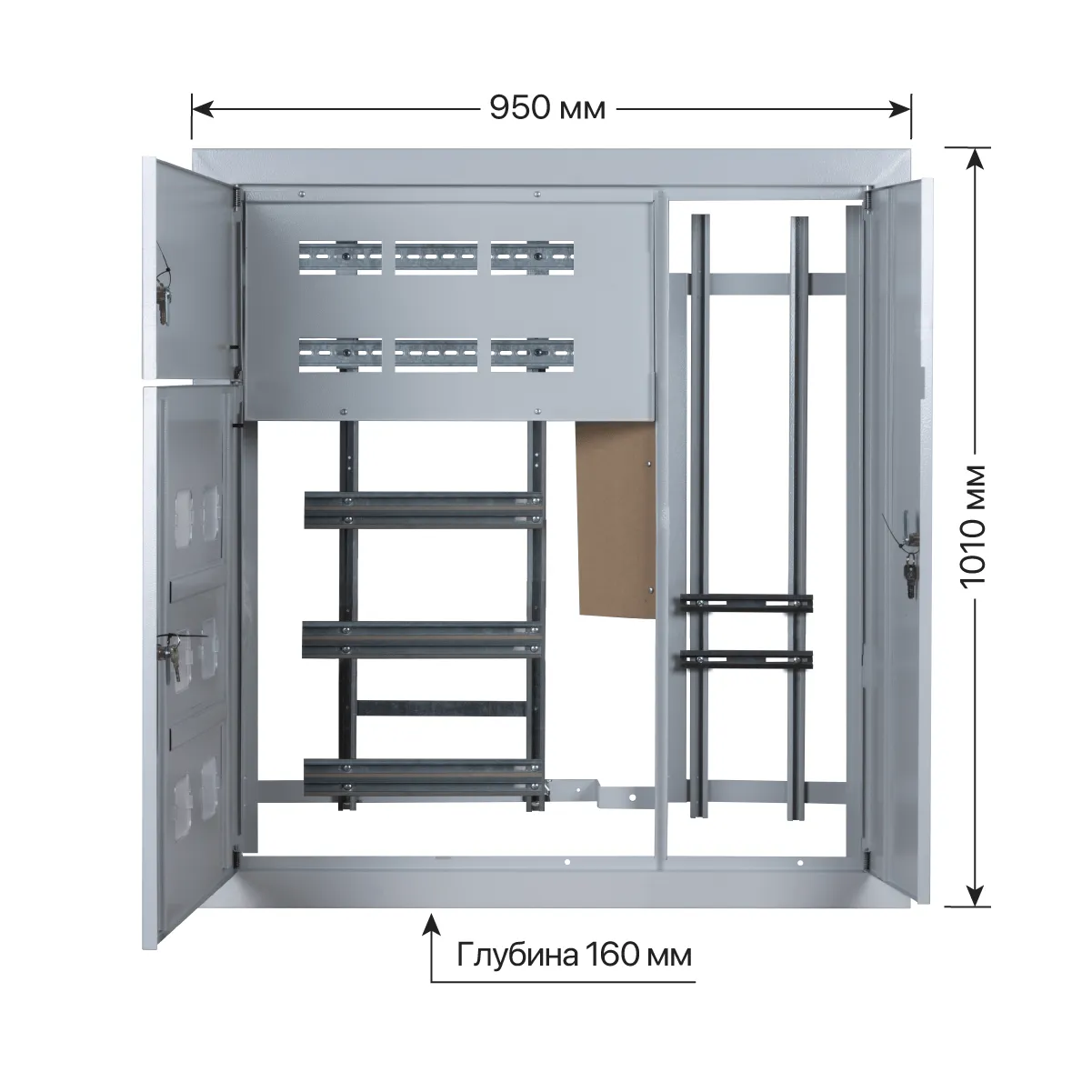 950 мм

1010 мм

Глубина 160 мм