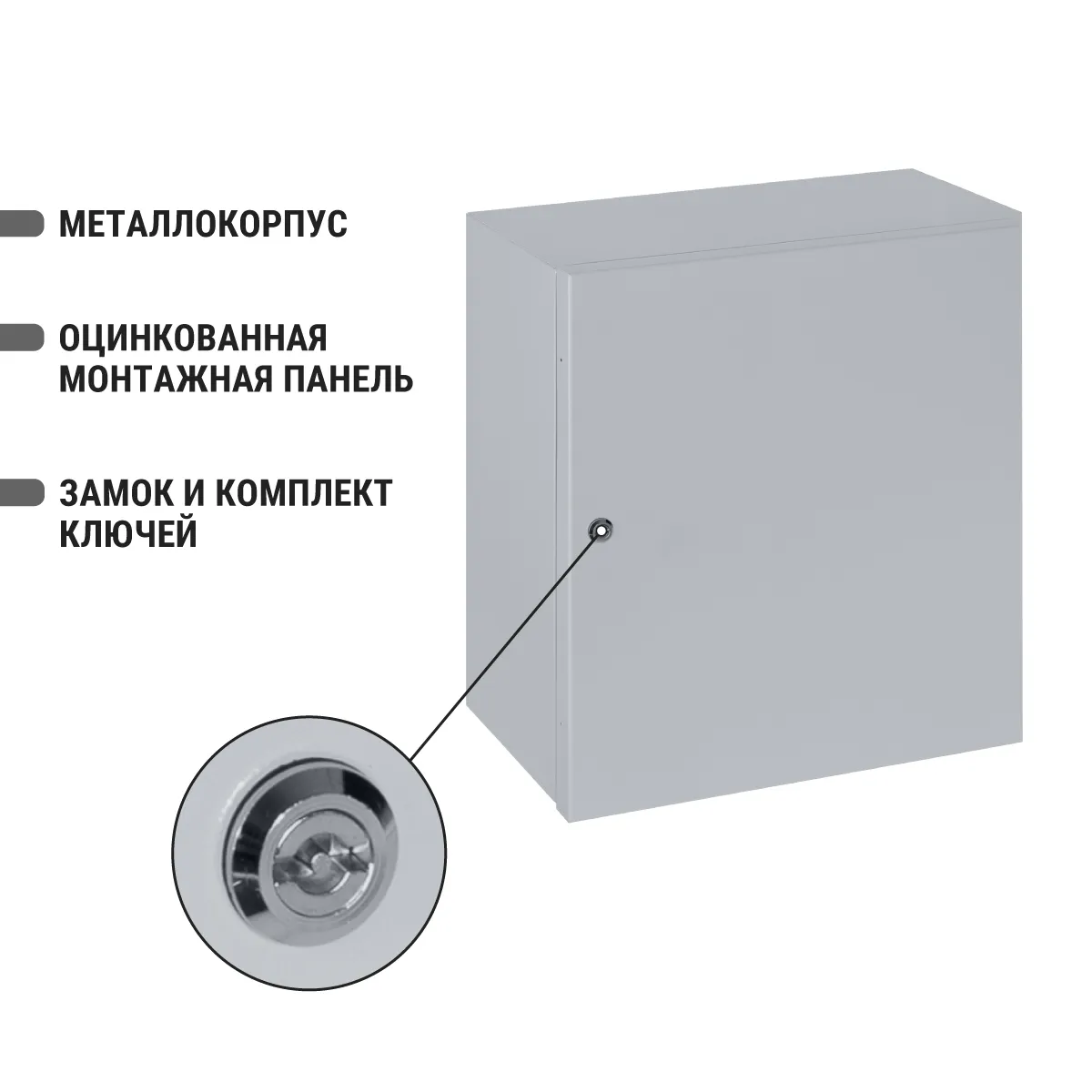 МЕТАЛЛОКОРПУС

ОЦИНКОВАННАЯ МОНТАЖНАЯ ПАНЕЛЬ

ЗАМОК И КОМПЛЕКТ КЛЮЧЕЙ