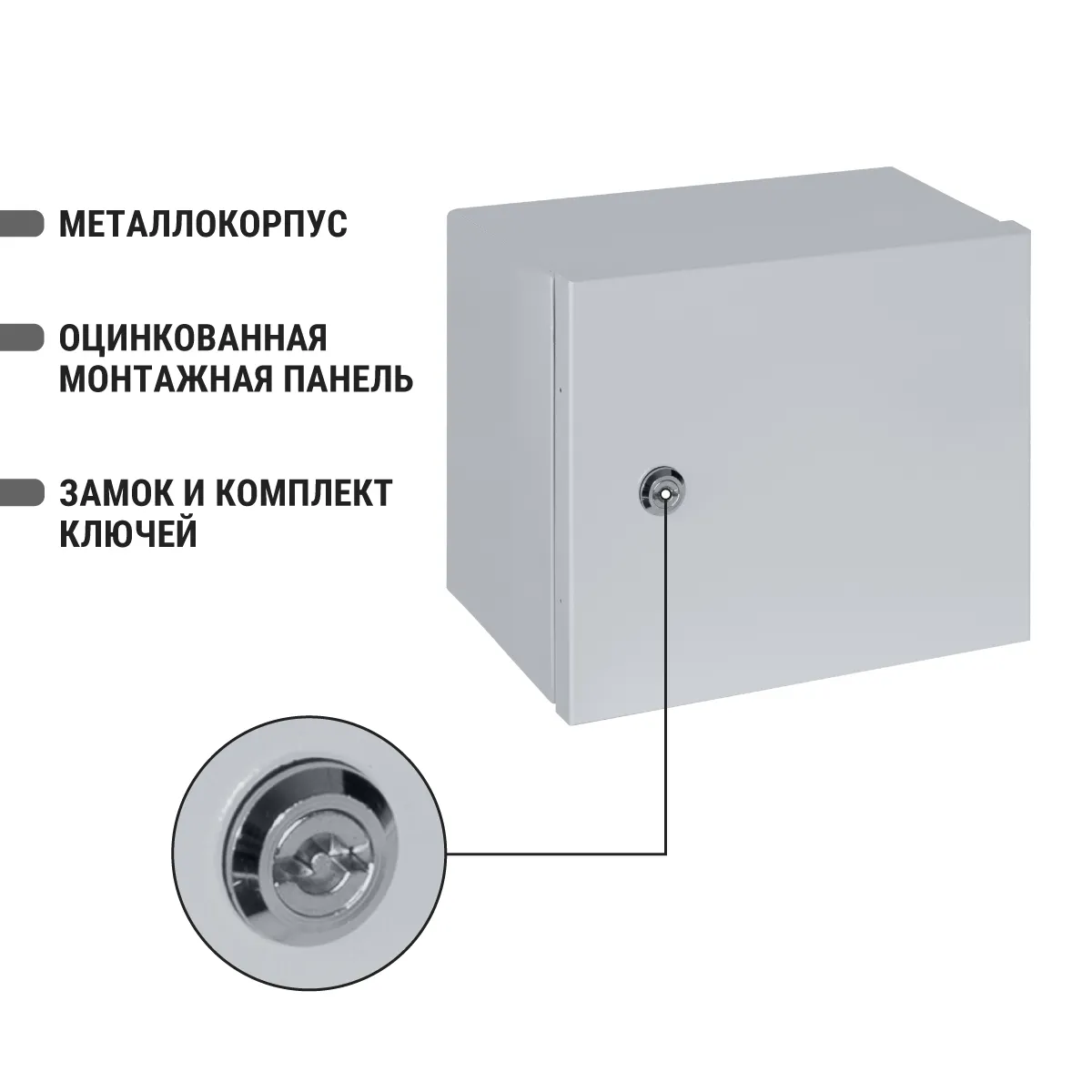 МЕТАЛЛОКОРПУС

ОЦИНКОВАННАЯ
МОНТАЖНАЯ ПАНЕЛЬ

ЗАМОК И КОМПЛЕКТ
КЛЮЧЕЙ