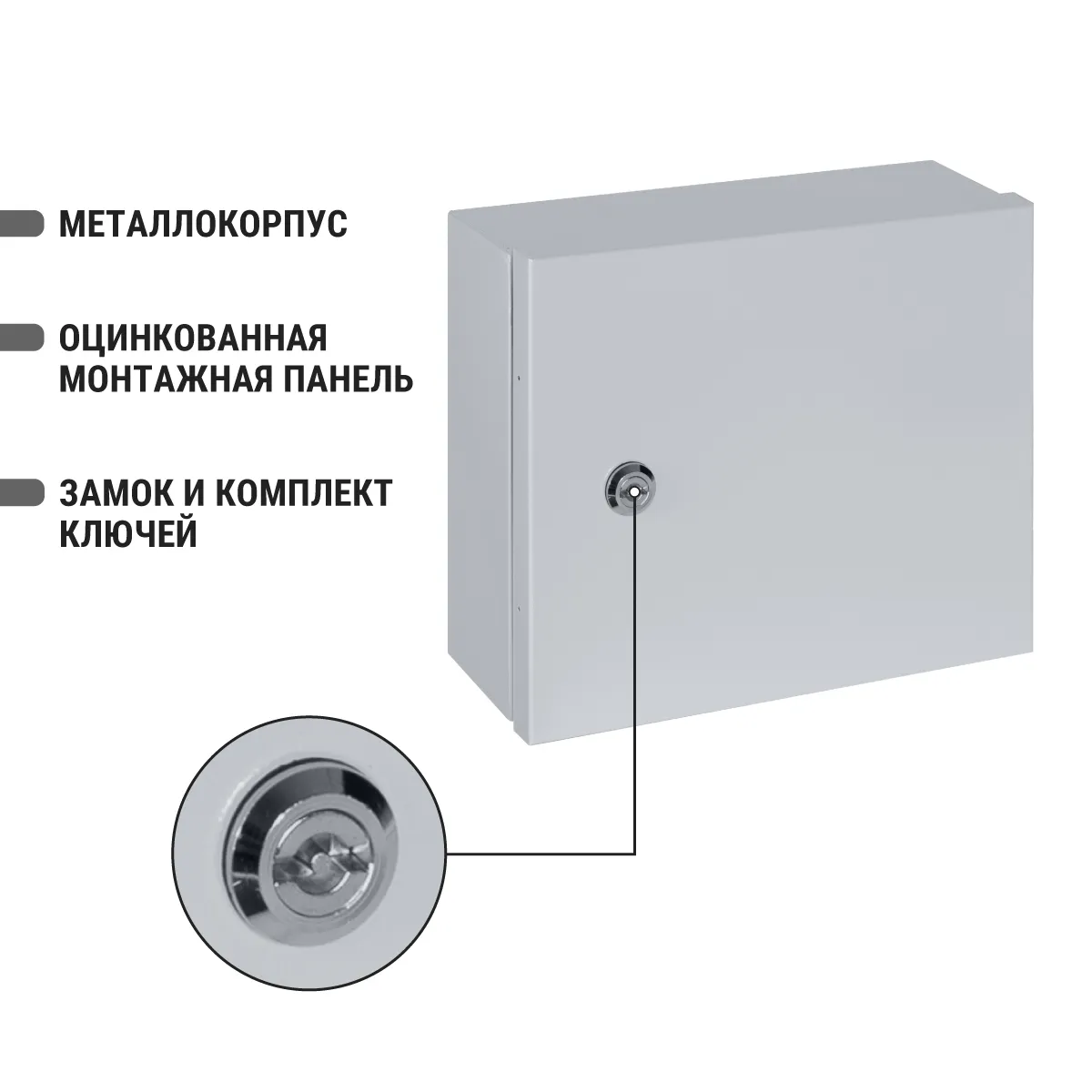 МЕТАЛЛОКОРПУС

ОЦИНКОВАННАЯ МОНТАЖНАЯ ПАНЕЛЬ

ЗАМОК И КОМПЛЕКТ КЛЮЧЕЙ