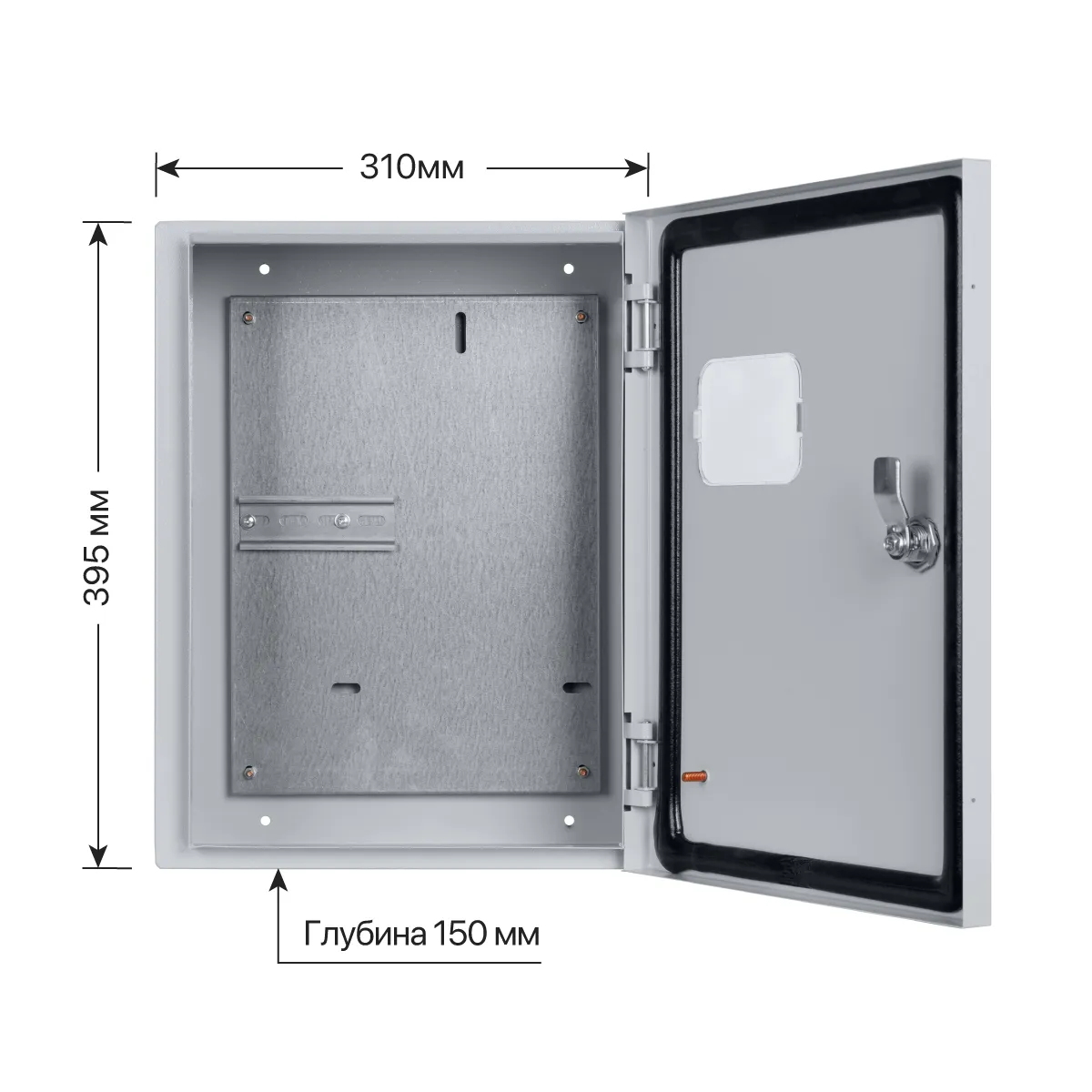 310мм

395 мм

Глубина 150 мм