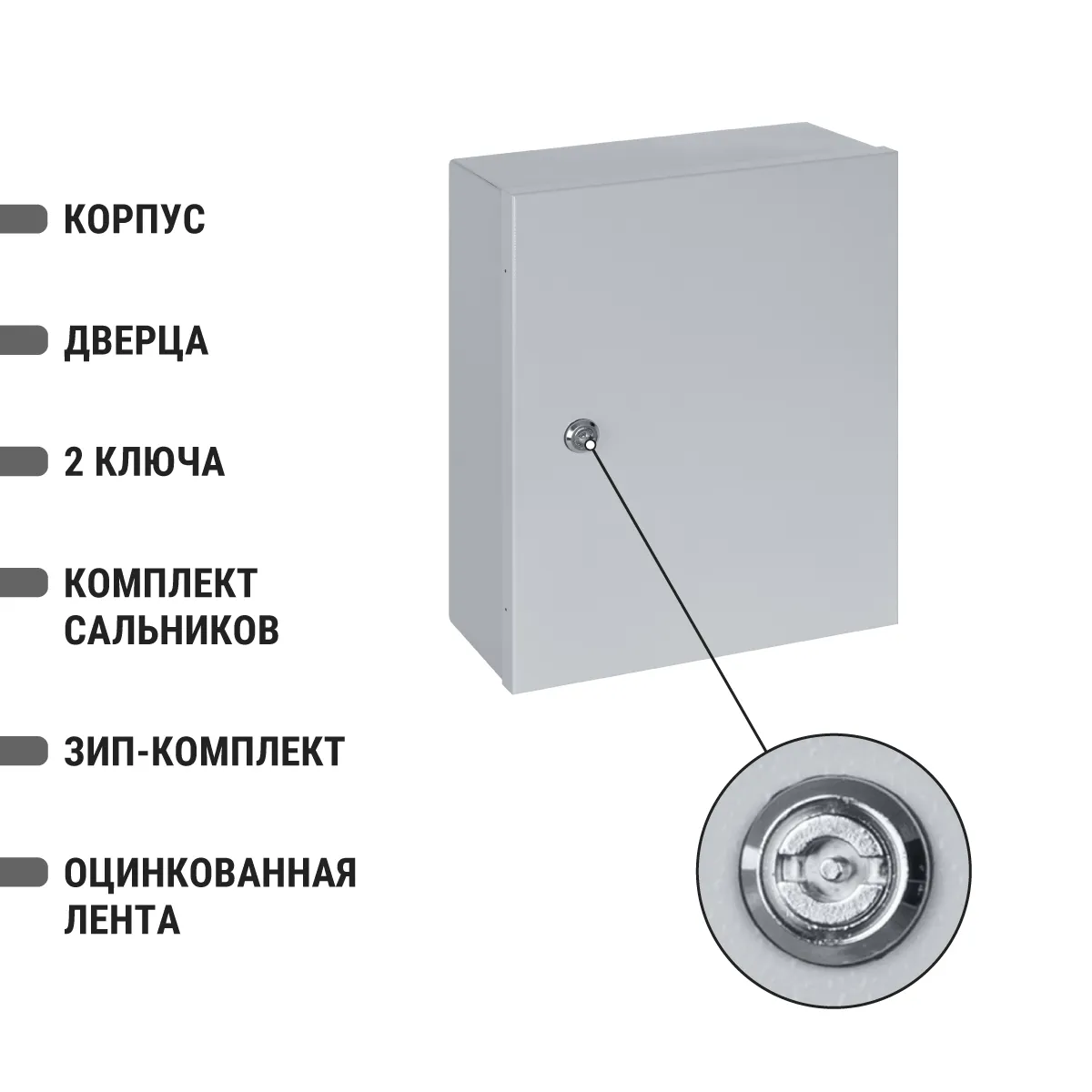 КОРПУС

ДВЕРЦА

2 КЛЮЧА

КОМПЛЕКТ САЛЬНИКОВ

ЗИП-КОМПЛЕКТ

ОЦИНКОВАННАЯ ЛЕНТА