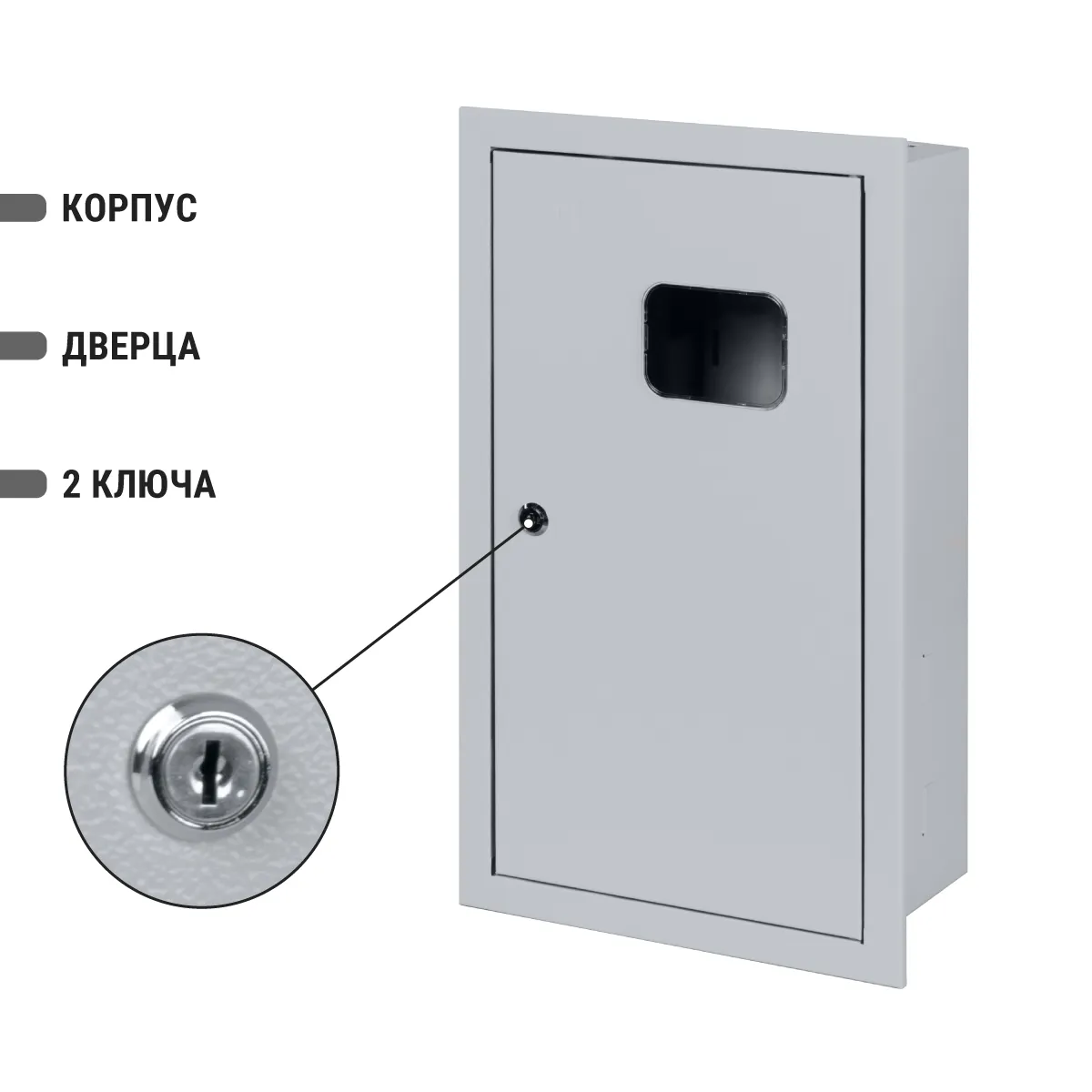 КОРПУС

ДВЕРЦА

2 КЛЮЧА