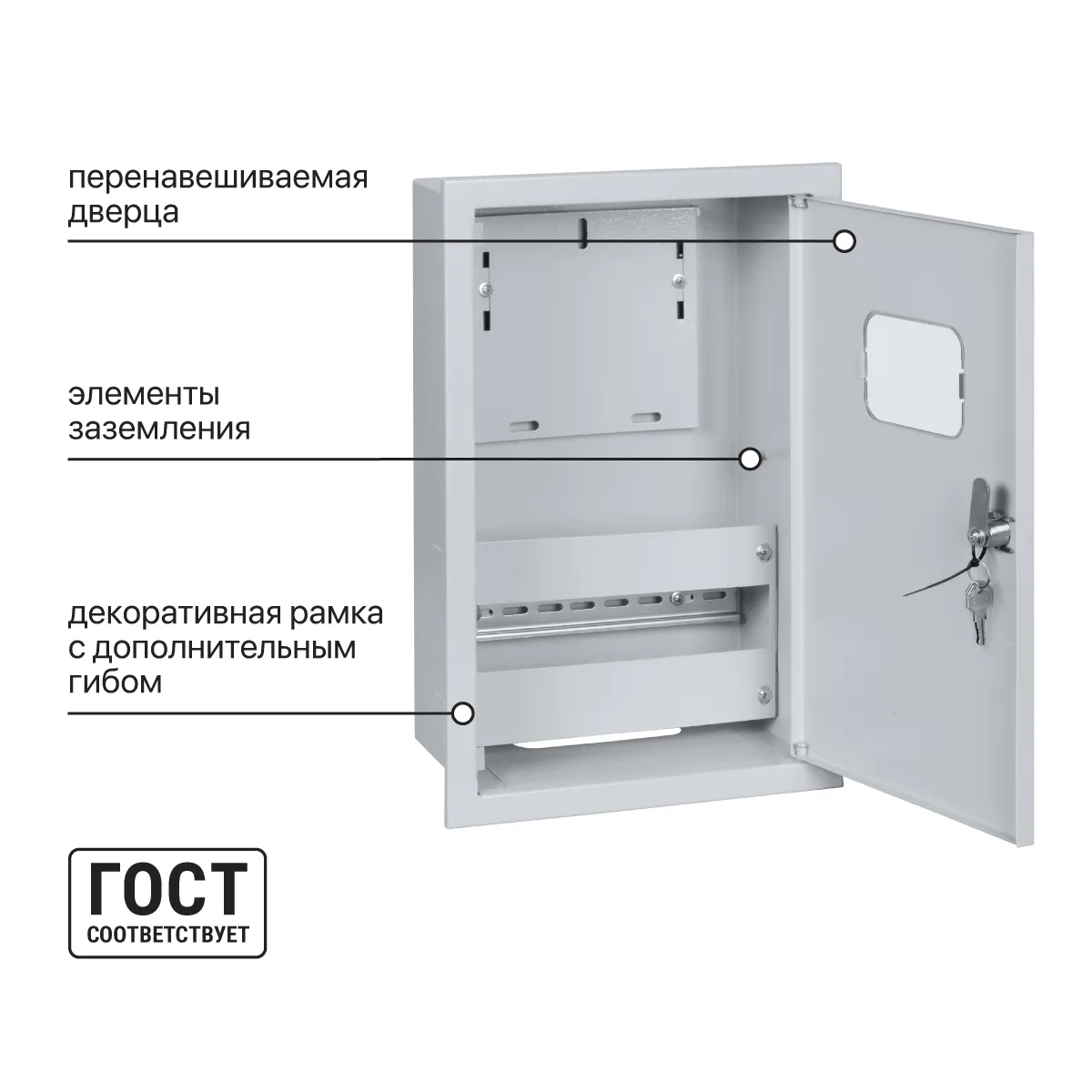 перенавешиваемая дверца

элементы заземления

декоративная рамка с дополнительным гибом

ГОСТ
СООТВЕТСТВУЕТ