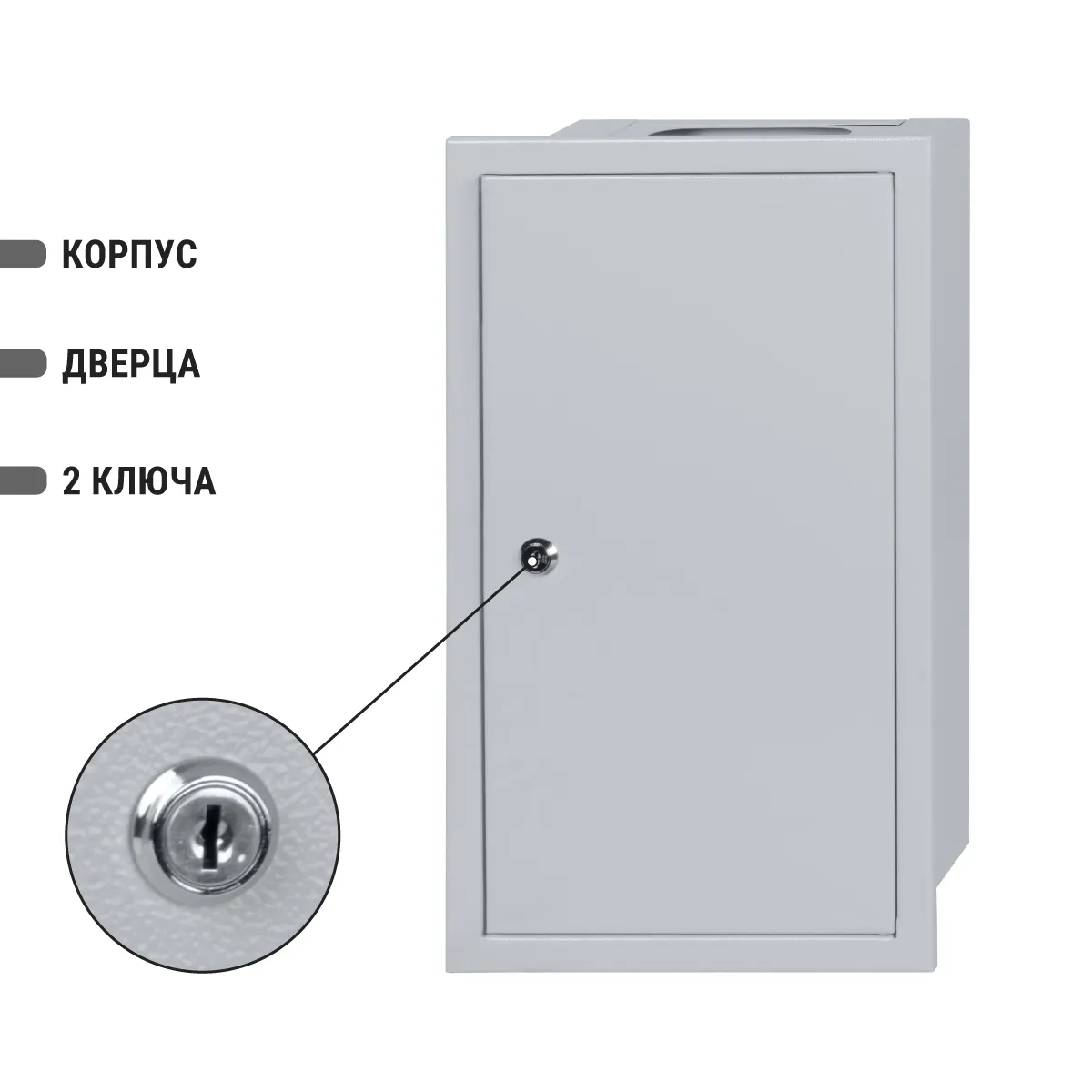 КОРПУС

ДВЕРЦА

2 КЛЮЧА