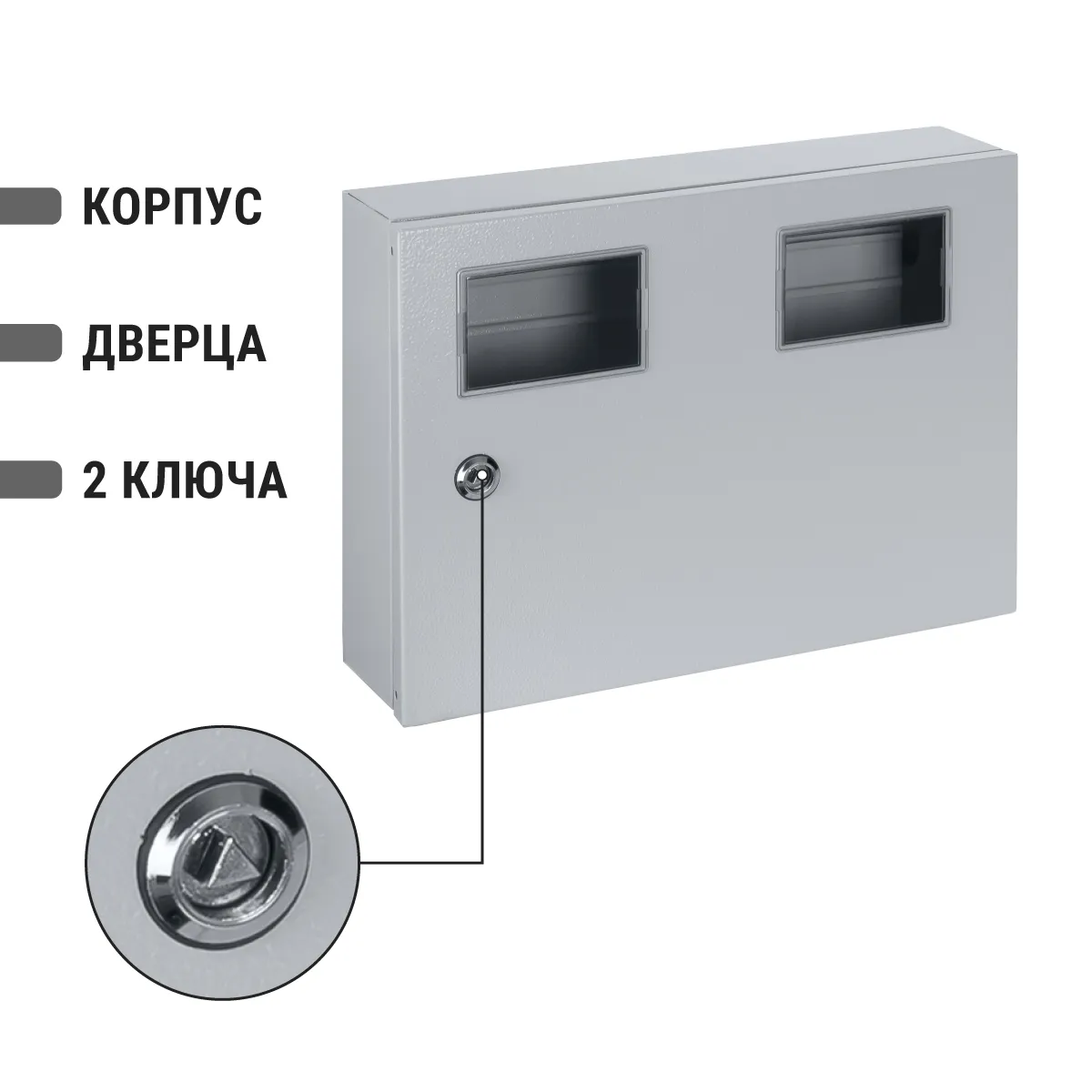 КОРПУС

ДВЕРЦА

2 КЛЮЧА