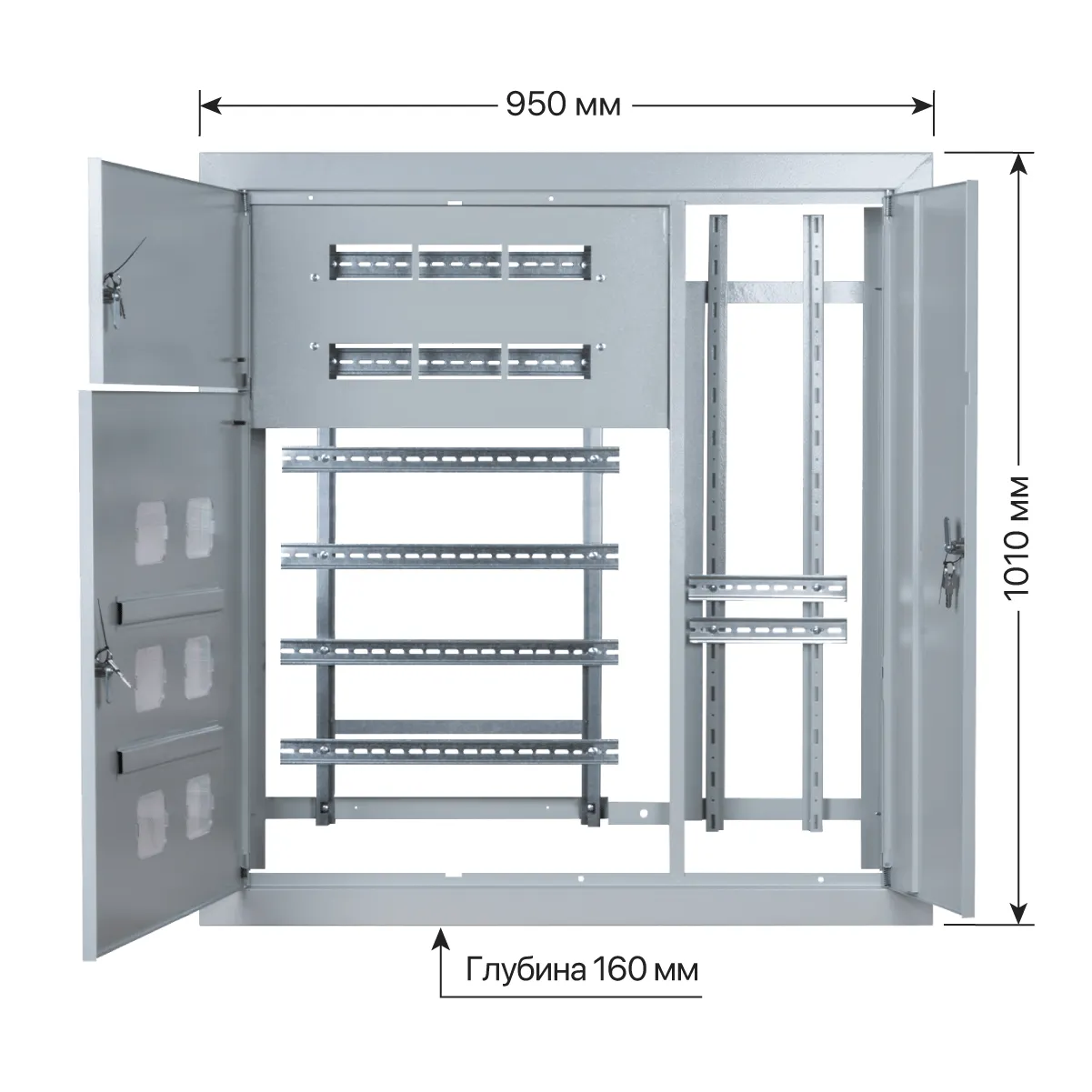 950 мм

1010 мм

Глубина 160 мм