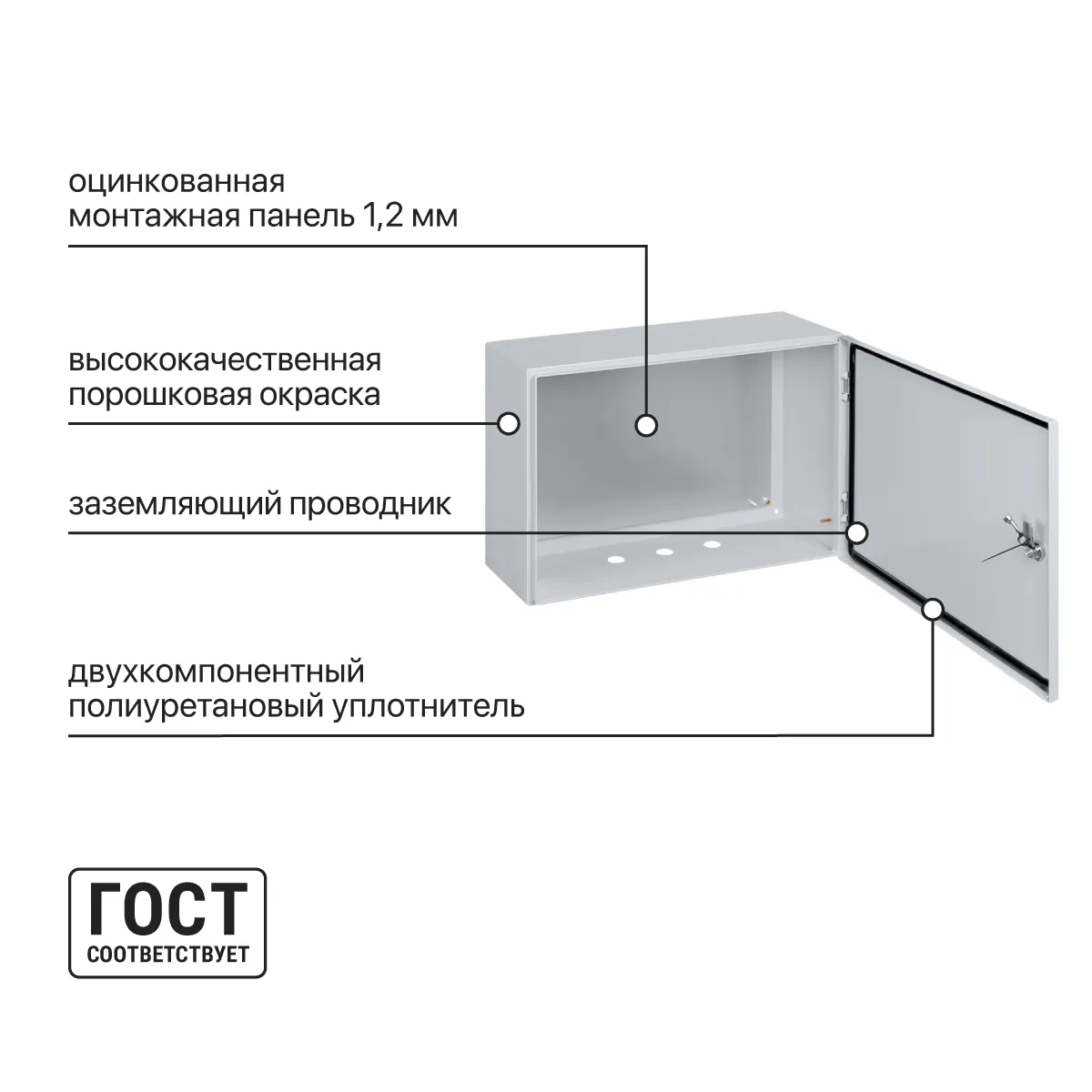 оцинкованная
монтажная панель 1,2 мм

высококачественная
порошковая окраска

заземляющий проводник

двухкомпонентный
полиуретановый уплотнитель

ГОСТ
СООТВЕТСТВУЕТ