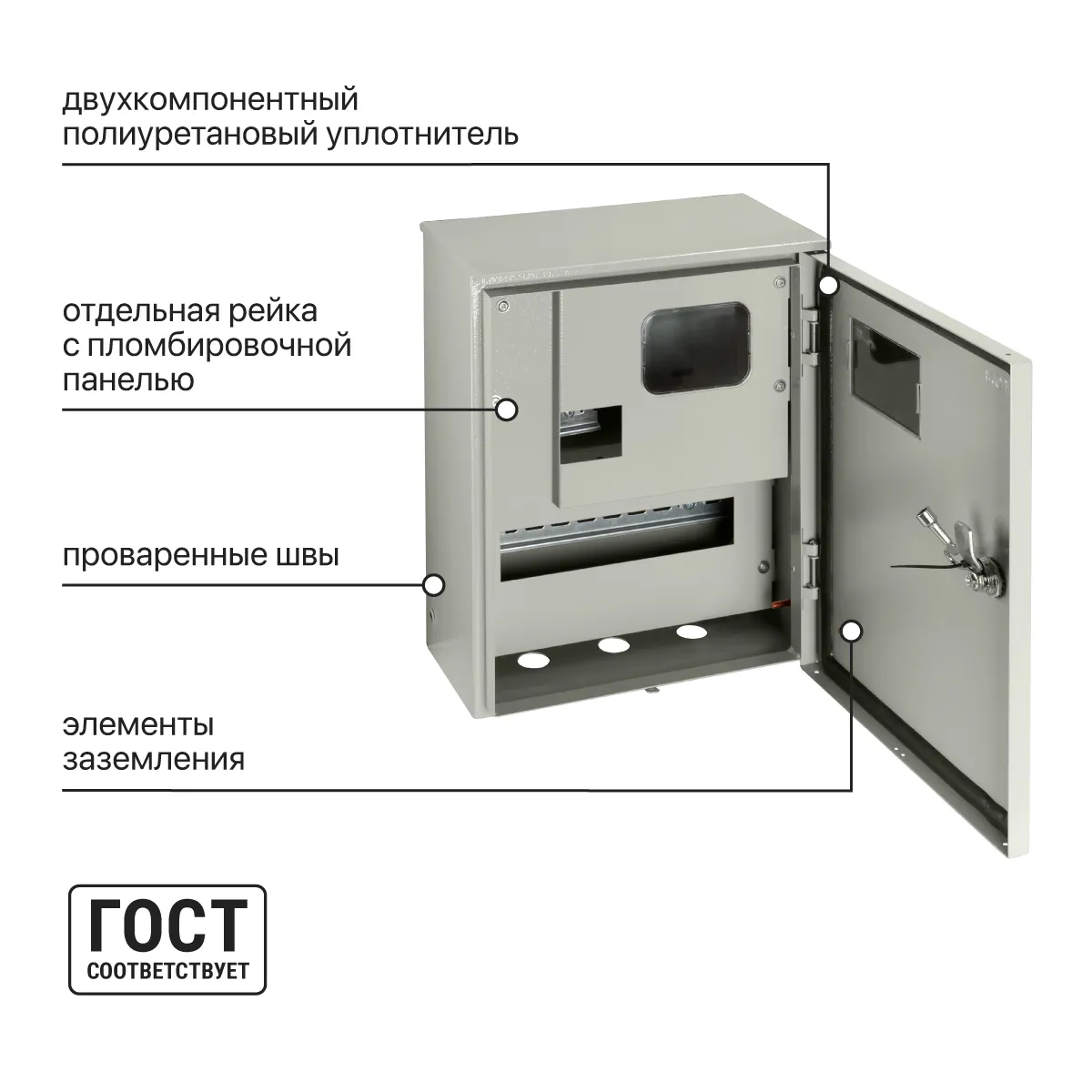 двухкомпонентный
полиуретановый уплотнитель

отдельная рейка
с пломбировочной
панелью

проваренные швы

элементы
заземления

ГОСТ
СООТВЕТСТВУЕТ