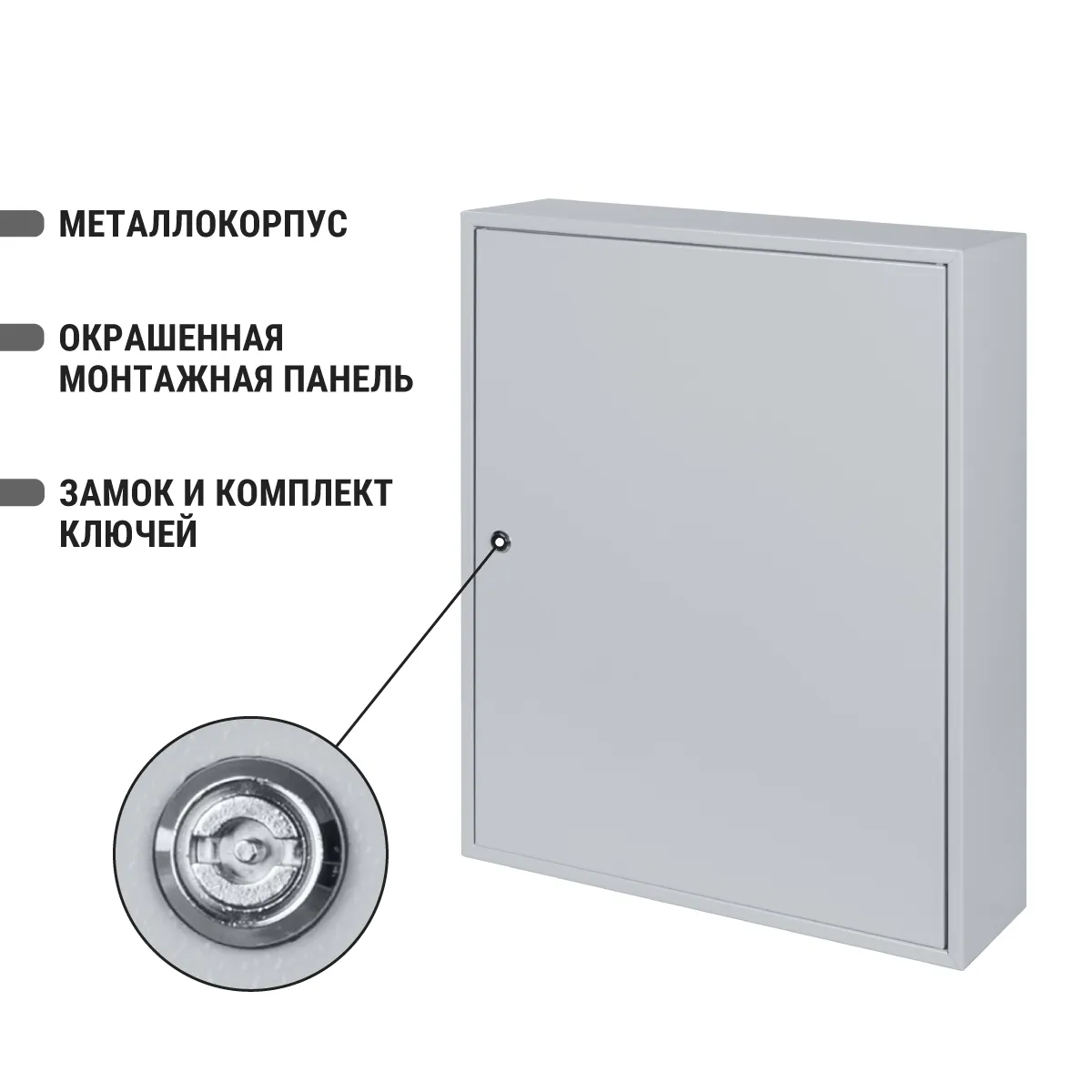 МЕТАЛЛОКОРПУС

ОКРАШЕННАЯ МОНТАЖНАЯ ПАНЕЛЬ

ЗАМОК И КОМПЛЕКТ КЛЮЧЕЙ