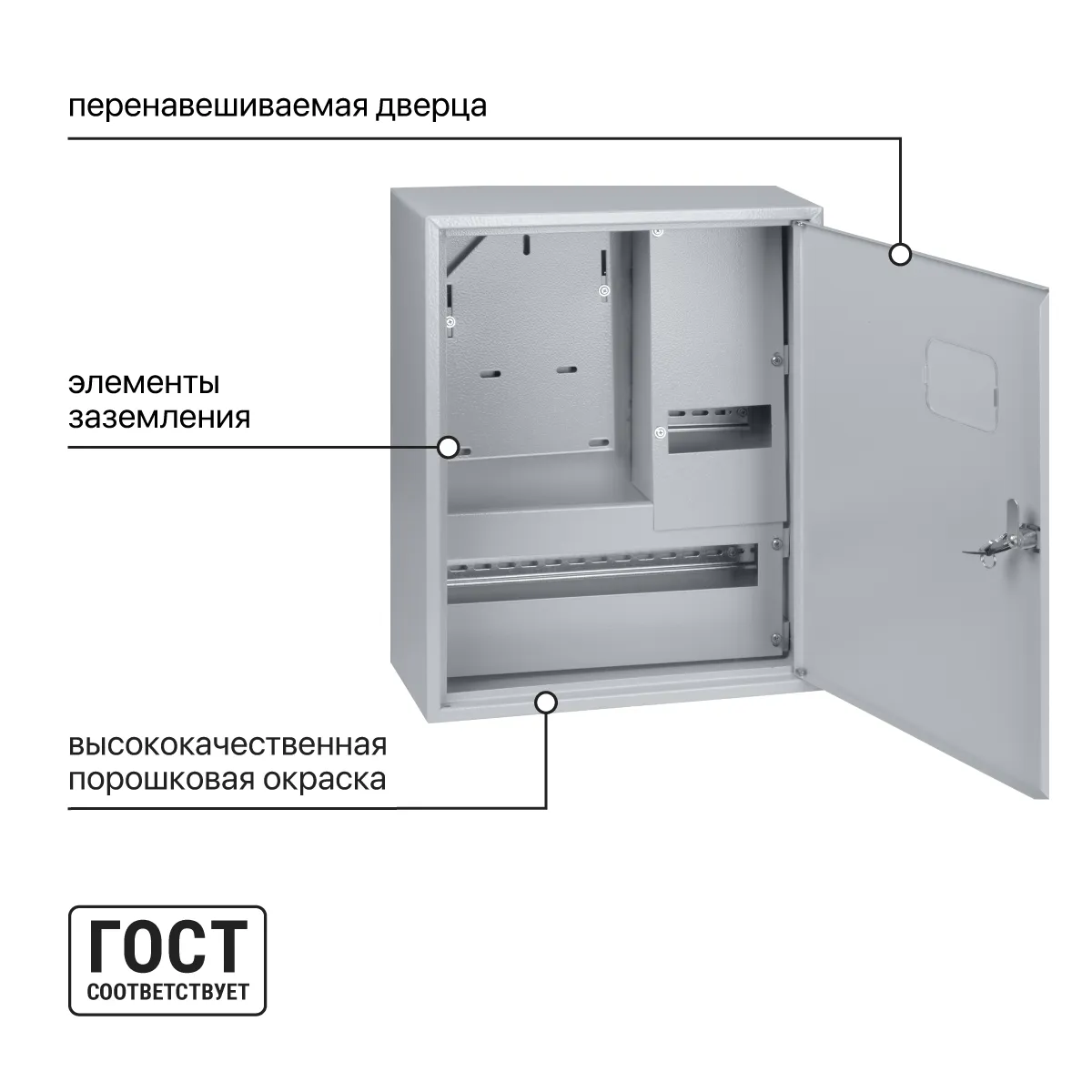 перенавешиваемая дверца

элементы
заземления

высококачественная
порошковая окраска

ГОСТ
СООТВЕТСТВУЕТ