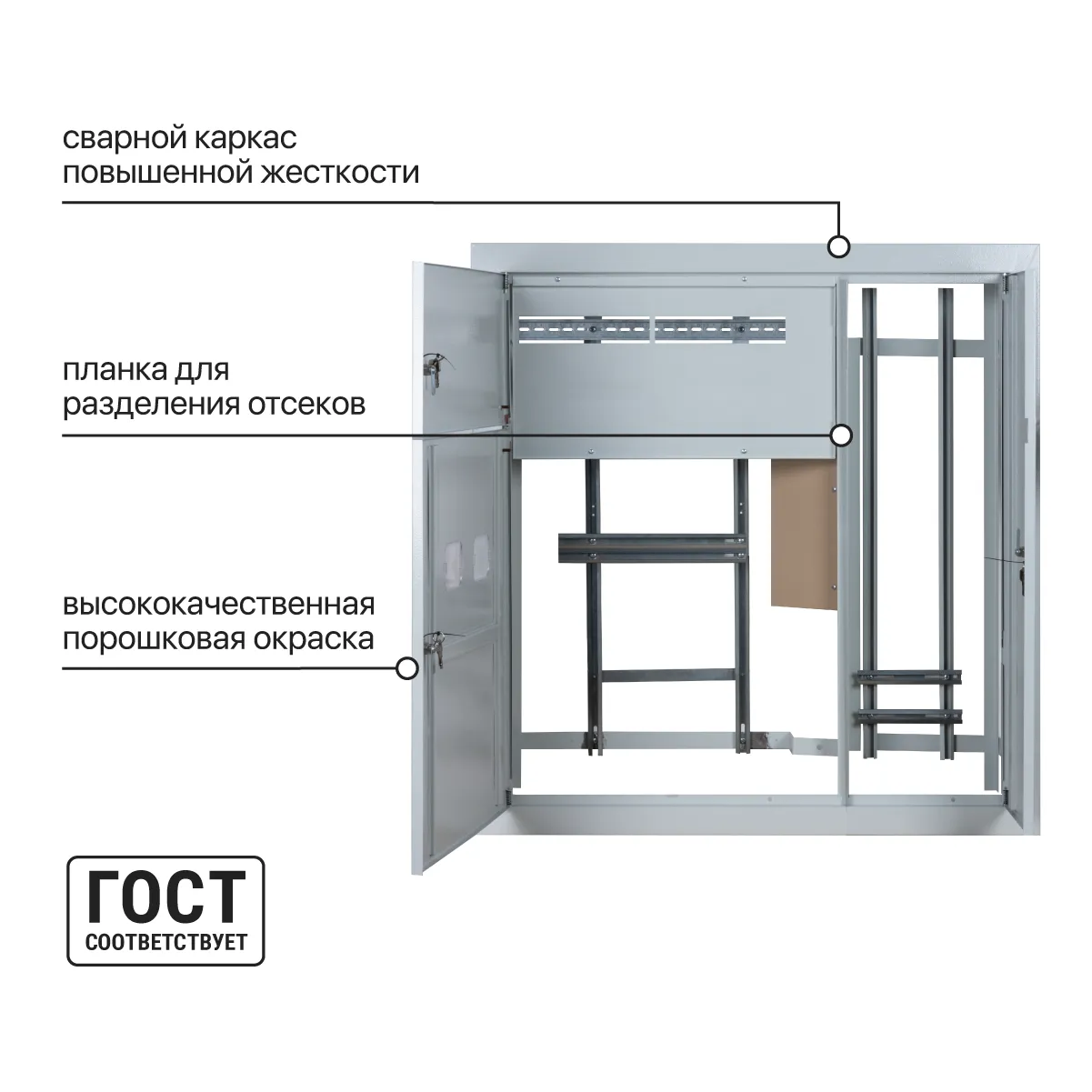 сварной каркас
повышенной жесткости

планка для
разделения отсеков

высококачественная
порошковая окраска

ГОСТ
СООТВЕТСТВУЕТ