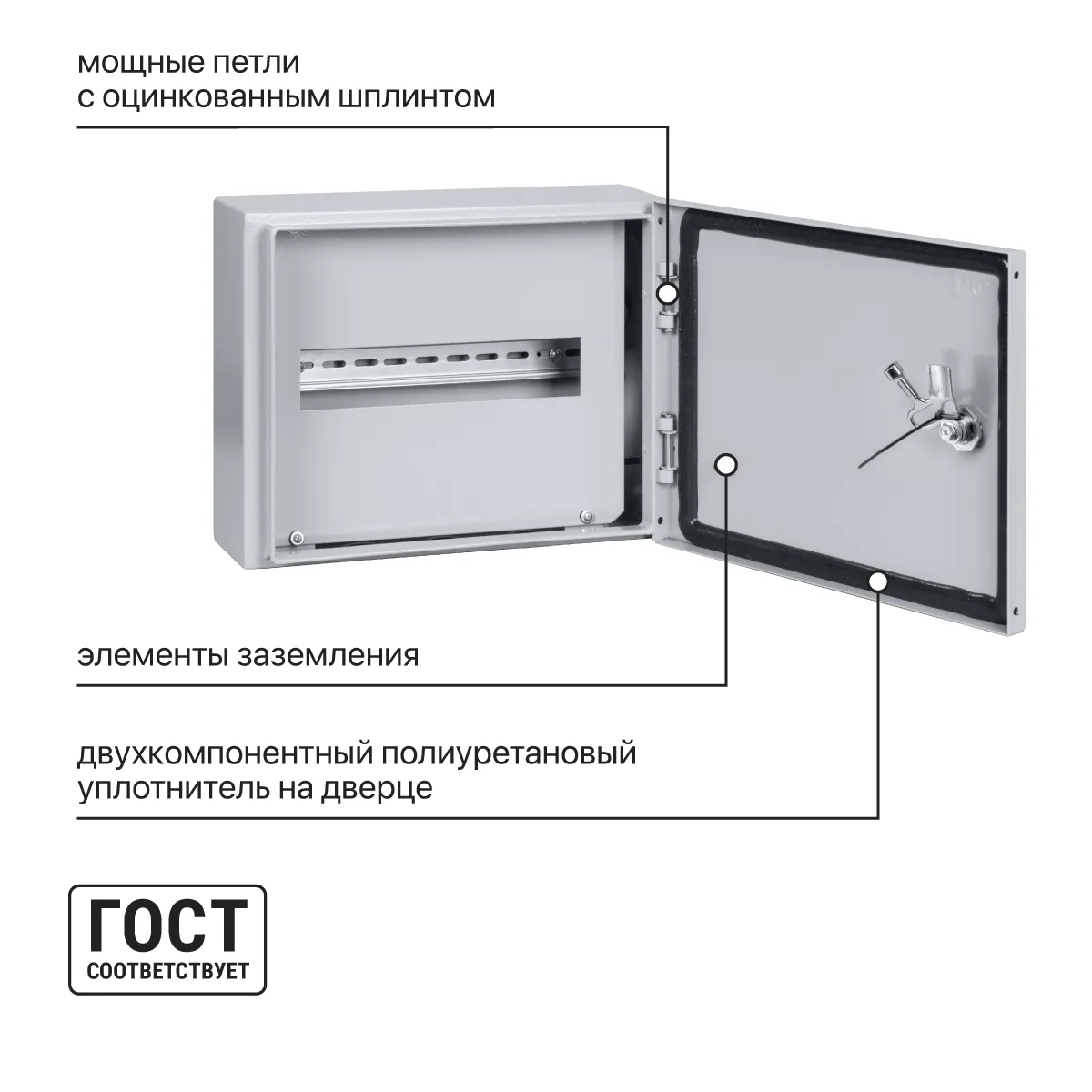 мощные петли
с оцинкованным шплинтом

элементы заземления

двухкомпонентный полиуретановый
уплотнитель на дверце

ГОСТ
СООТВЕТСТВУЕТ