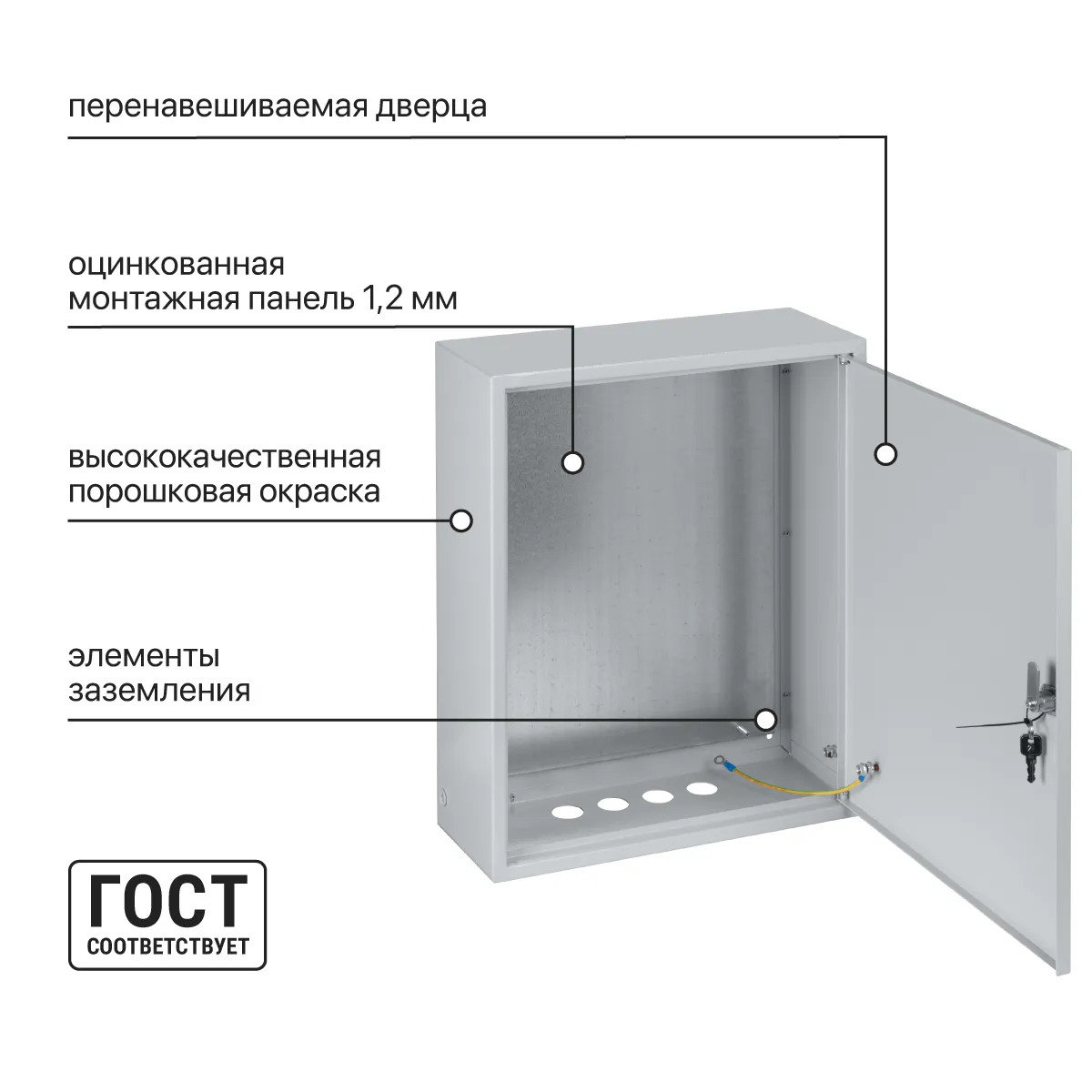 перенавешиваемая дверца

оцинкованная
монтажная панель 1,2 мм

высококачественная
порошковая окраска

элементы
заземления

ГОСТ
СООТВЕТСТВУЕТ