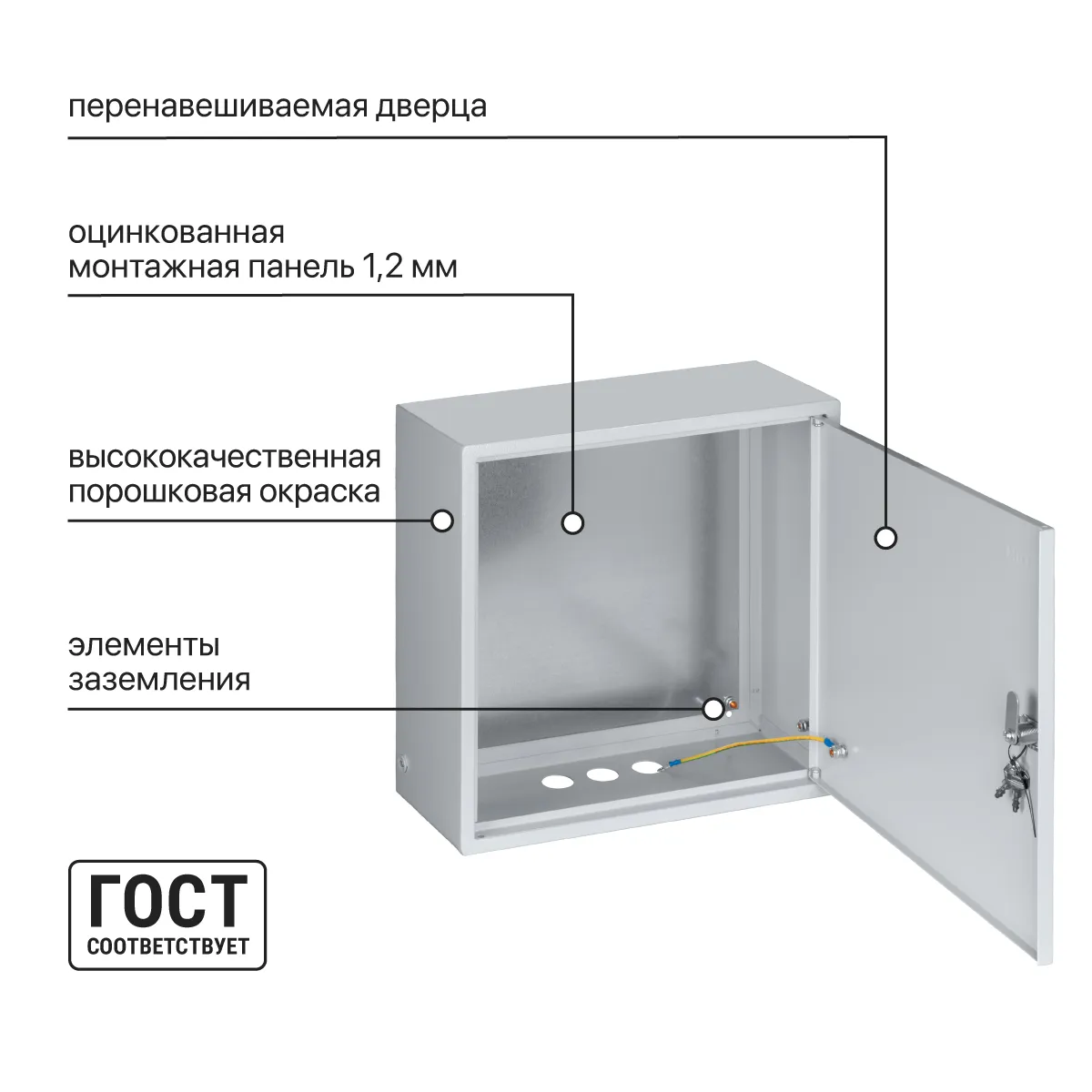 перенавешиваемая дверца

оцинкованная
монтажная панель 1,2 мм

высококачественная
порошковая окраска

элементы
заземления

ГОСТ
СООТВЕТСТВУЕТ