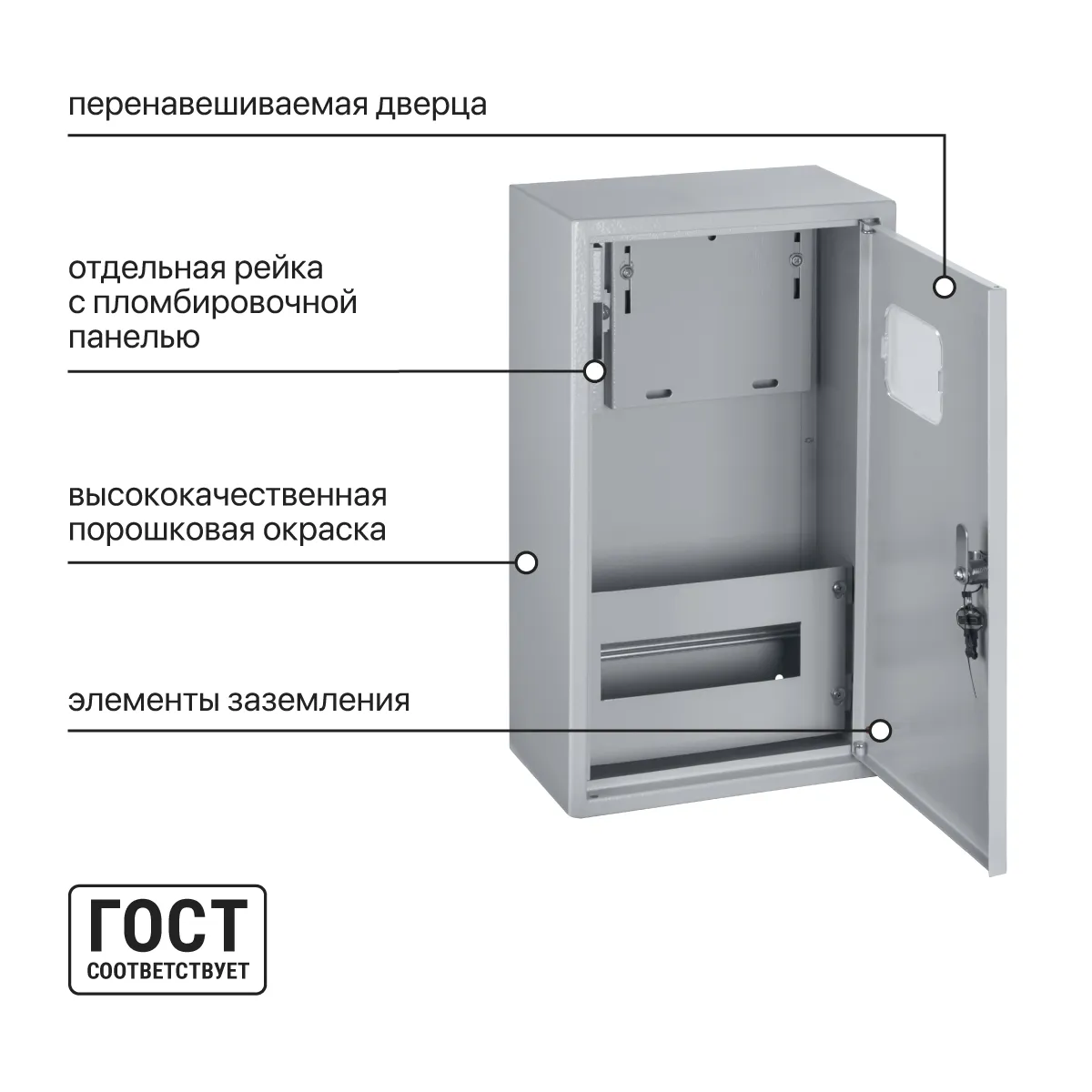 перенавешиваемая дверца

отдельная рейка с пломбировочной панелью

высококачественная порошковая окраска

элементы заземления

ГОСТ
СООТВЕТСТВУЕТ