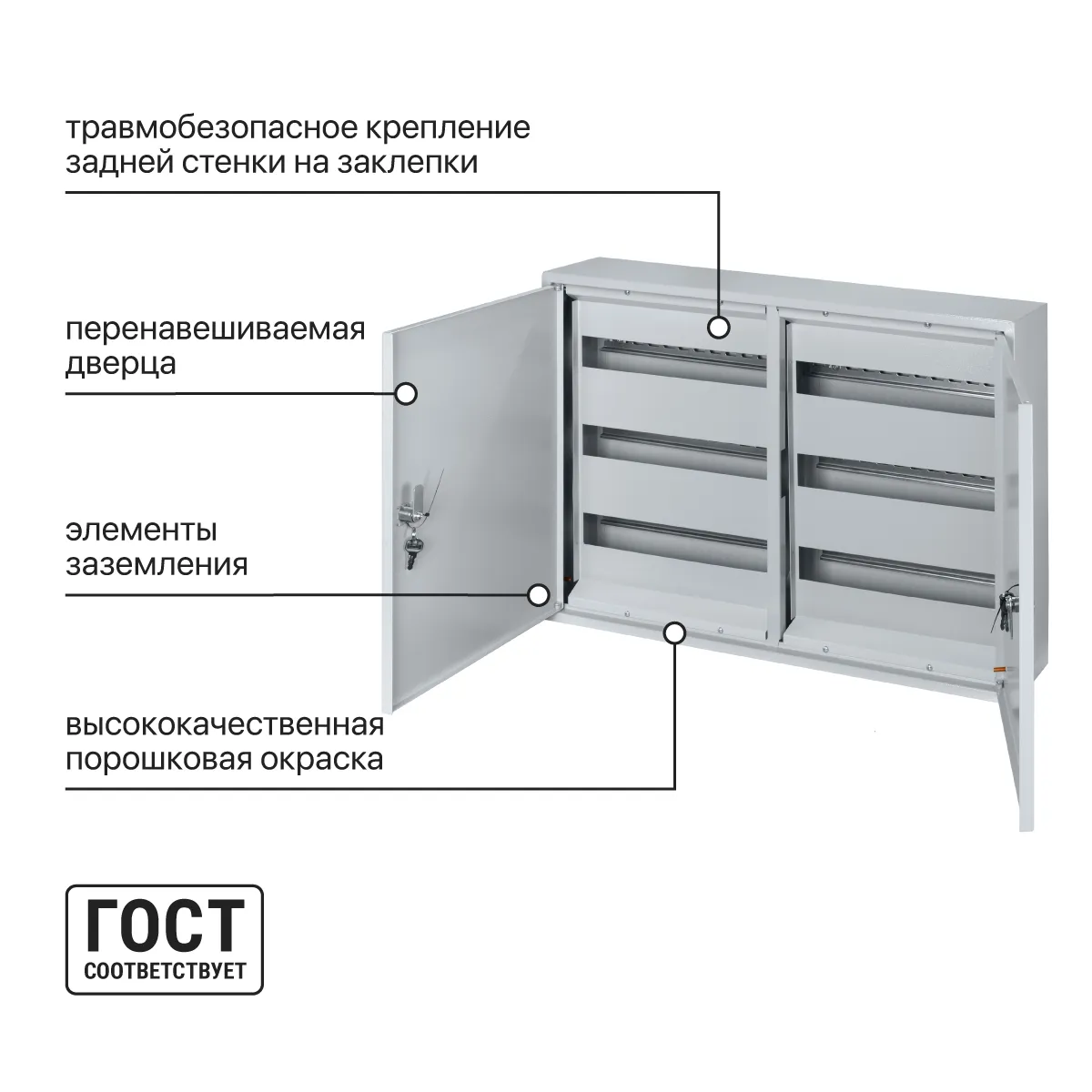 травмобезопасное крепление задней стенки на заклепки

перенавешиваемая дверца

элементы заземления

высококачественная порошковая окраска

ГОСТ
СООТВЕТСТВУЕТ