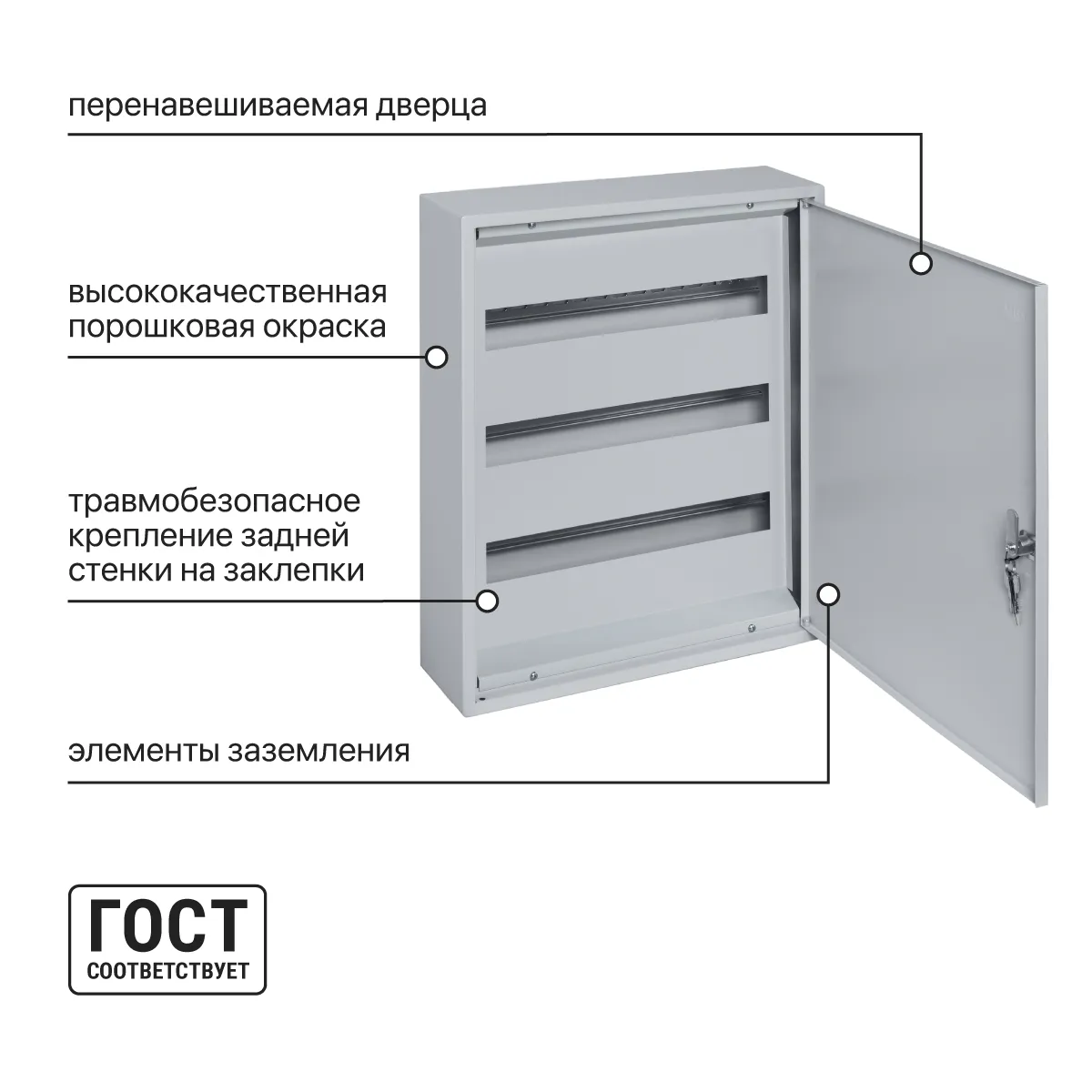 перенавешиваемая дверца

высококачественная
порошковая окраска

травмобезопасное
крепление задней
стенки на заклепки

элементы заземления

ГОСТ
СООТВЕТСТВУЕТ