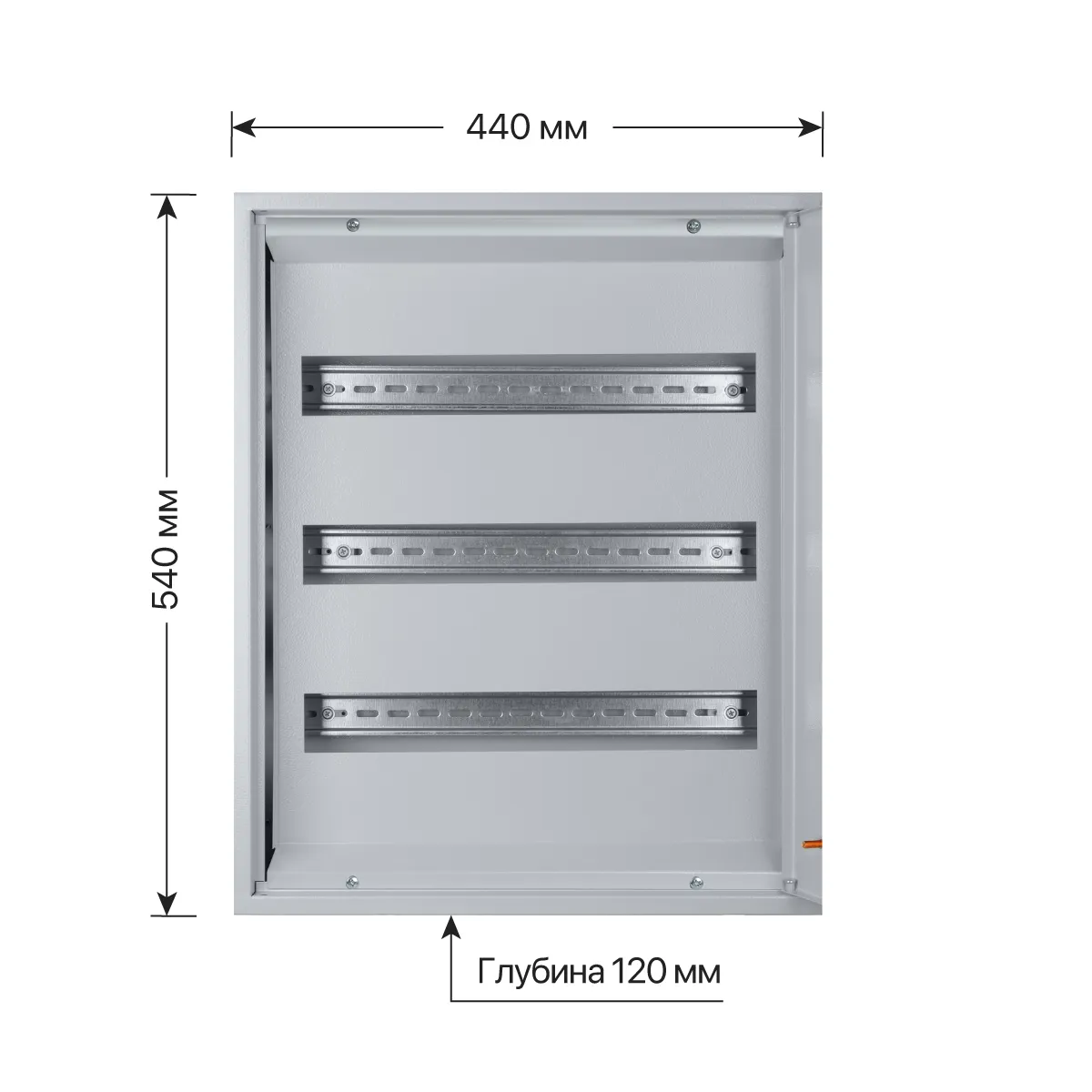 440 мм

540 мм

Глубина 120 мм