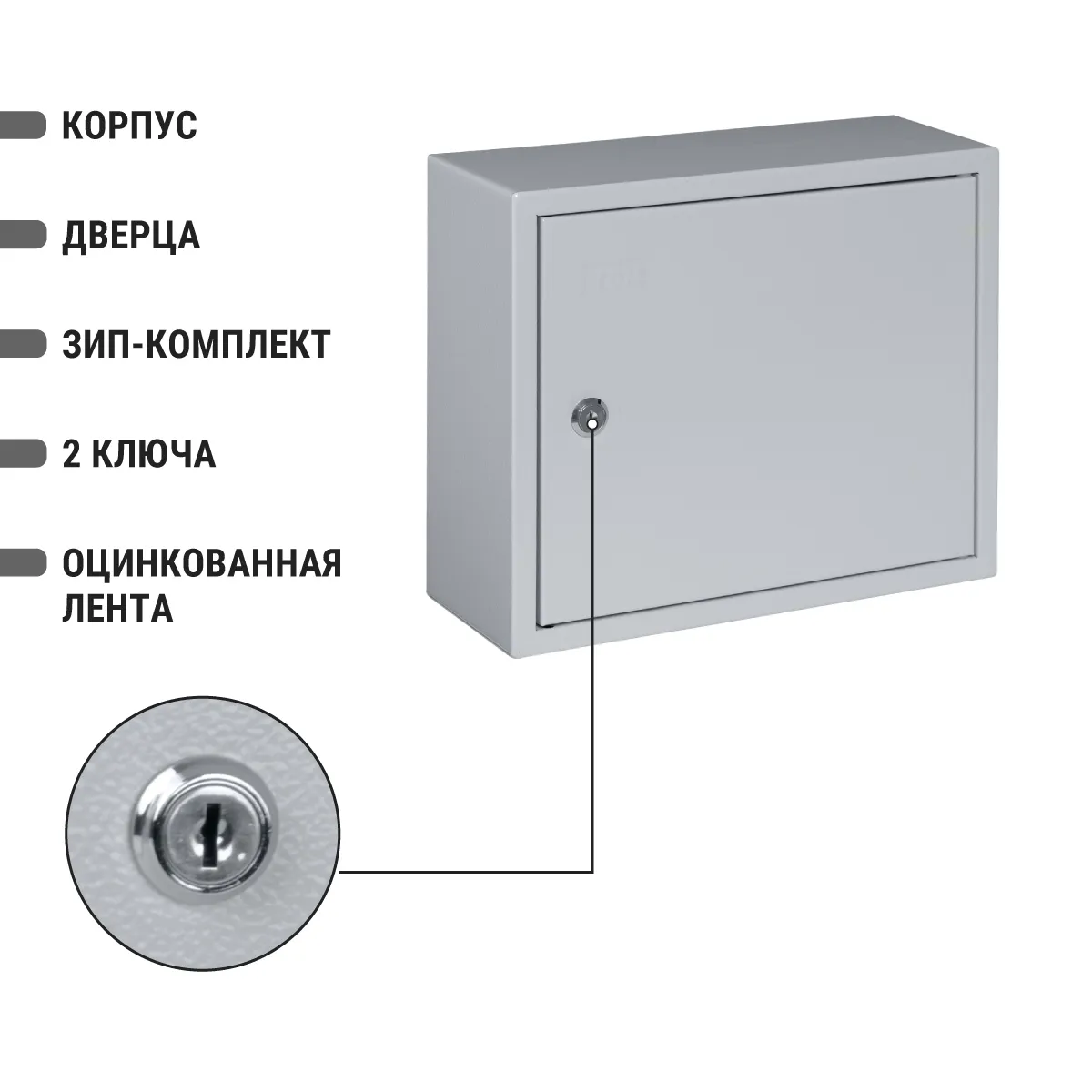 КОРПУС

ДВЕРЦА

ЗИП-КОМПЛЕКТ

2 КЛЮЧА

ОЦИНКОВАННАЯ
ЛЕНТА