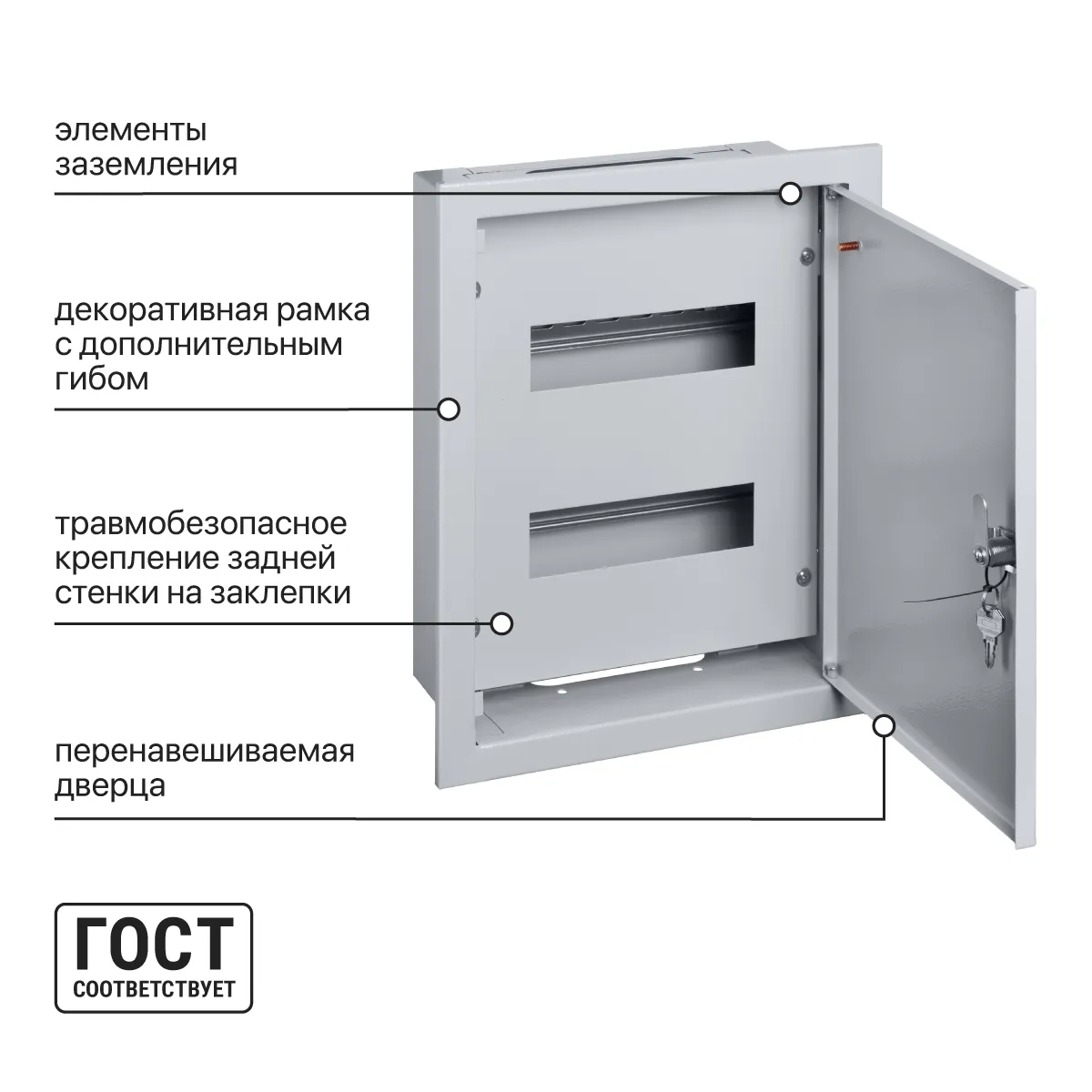 элементы
заземления

декоративная рамка
с дополнительным
гибом

травмобезопасное
крепление задней
стенки на заклепки

перенавешиваемая
дверца

ГОСТ
СООТВЕТСТВУЕТ