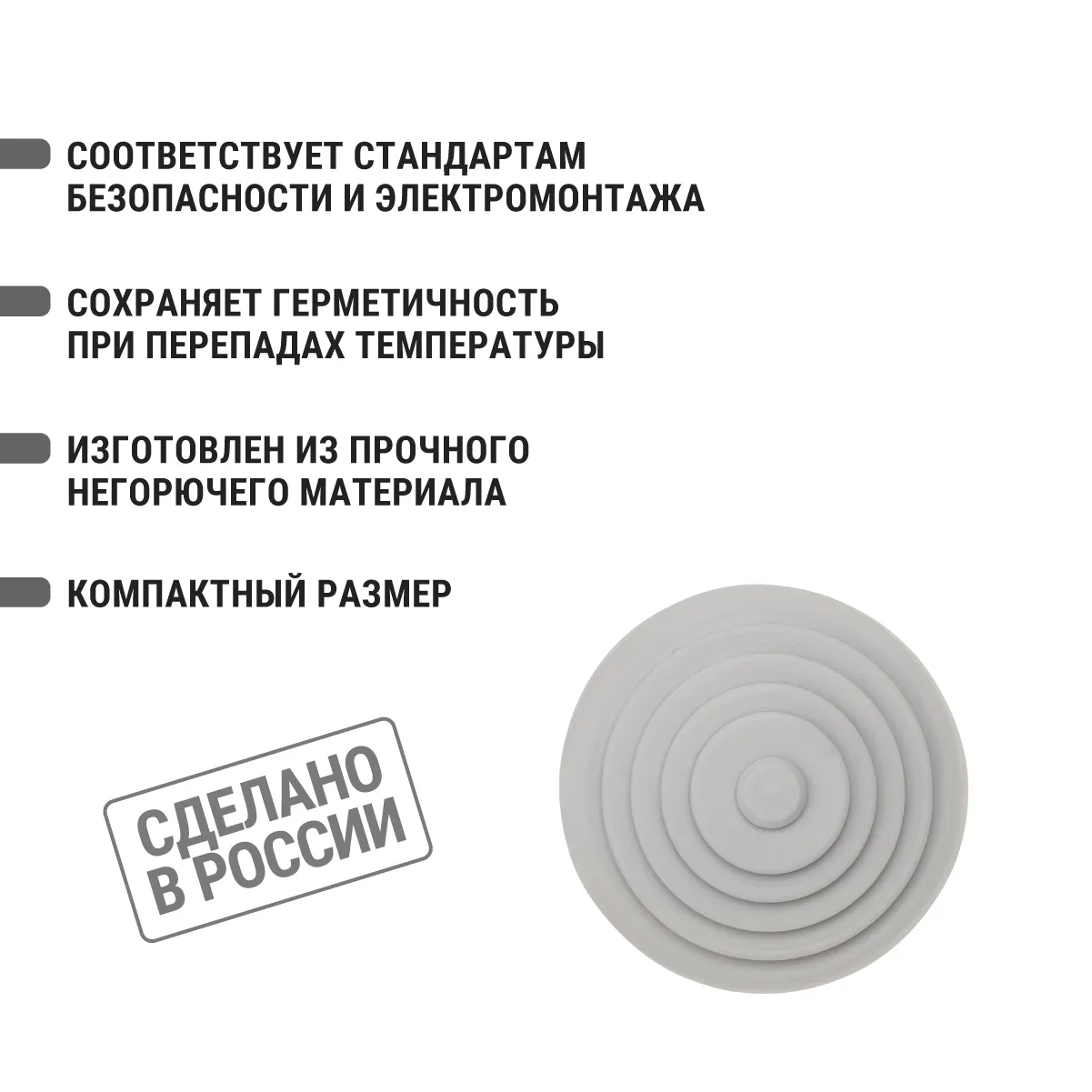 СООТВЕТСТВУЕТ СТАНДАРТАМ БЕЗОПАСНОСТИ И ЭЛЕКТРОМОНТАЖА

СОХРАНЯЕТ ГЕРМЕТИЧНОСТЬ ПРИ ПЕРЕПАДАХ ТЕМПЕРАТУРЫ

ИЗГОТОВЛЕН ИЗ ПРОЧНОГО НЕГОРЮЧЕГО МАТЕРИАЛА

КОМПАКТНЫЙ РАЗМЕР

СДЕЛАНО
В РОССИИ