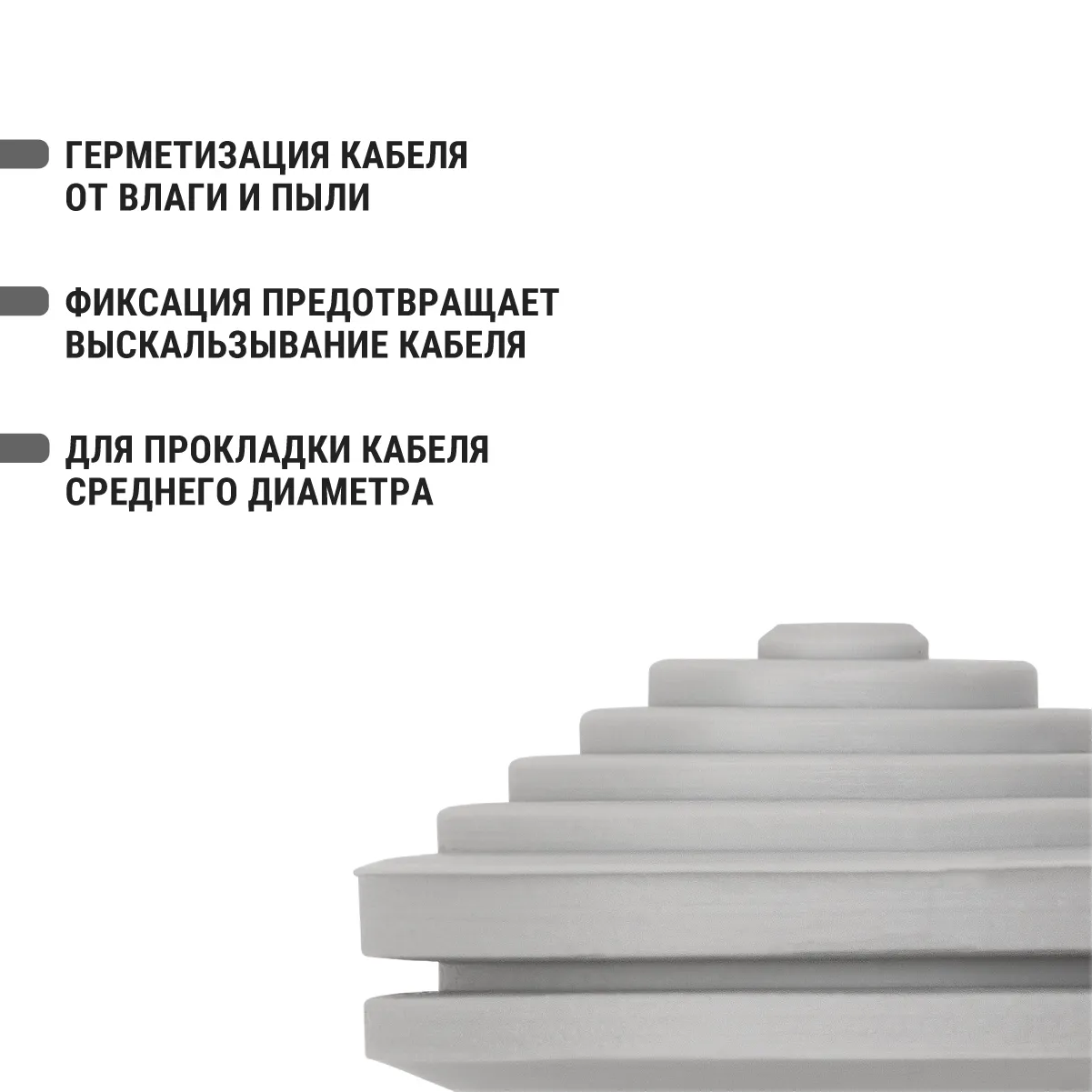 ГЕРМЕТИЗАЦИЯ КАБЕЛЯ ОТ ВЛАГИ И ПЫЛИ

ФИКСАЦИЯ ПРЕДОТВРАЩАЕТ ВЫСКАЛЬЗЫВАНИЕ КАБЕЛЯ

ДЛЯ ПРОКЛАДКИ КАБЕЛЯ СРЕДНЕГО ДИАМЕТРА