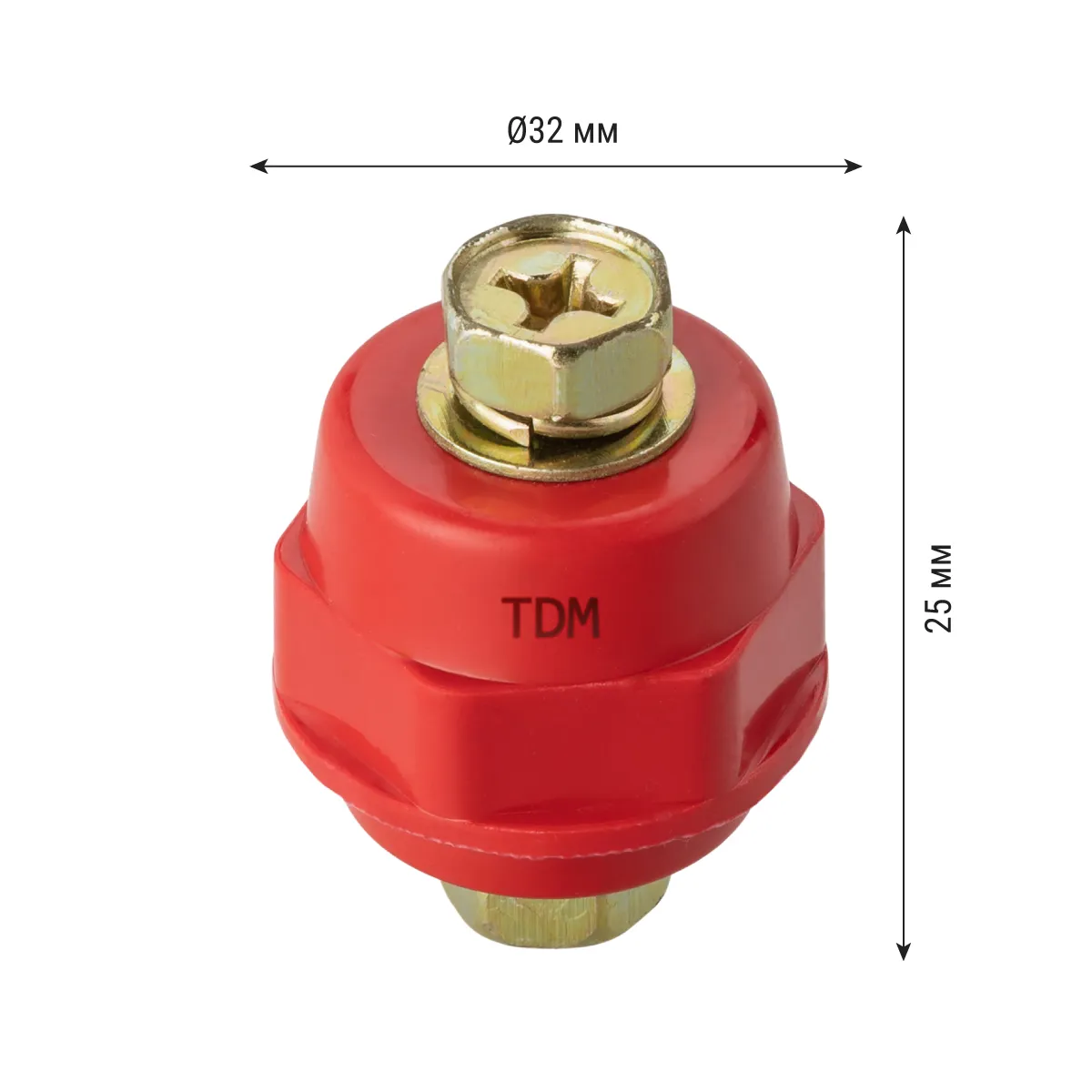 Ø32 мм

TDM

25 мм