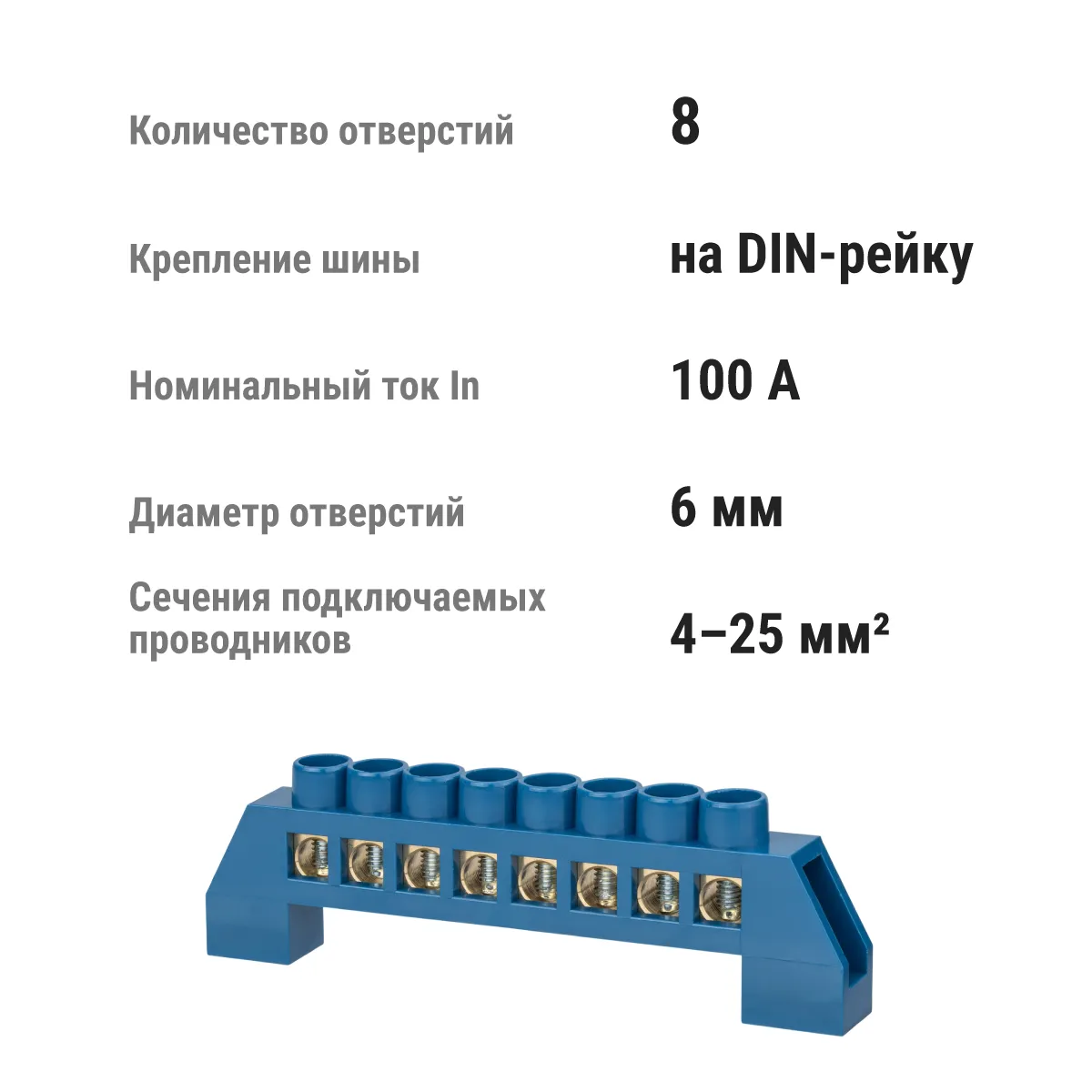 Количество отверстий
8

Крепление шины
на DIN-рейку

Номинальный ток In
100 А

Диаметр отверстий
6 мм

Сечения подключаемых проводников
4–25 мм²