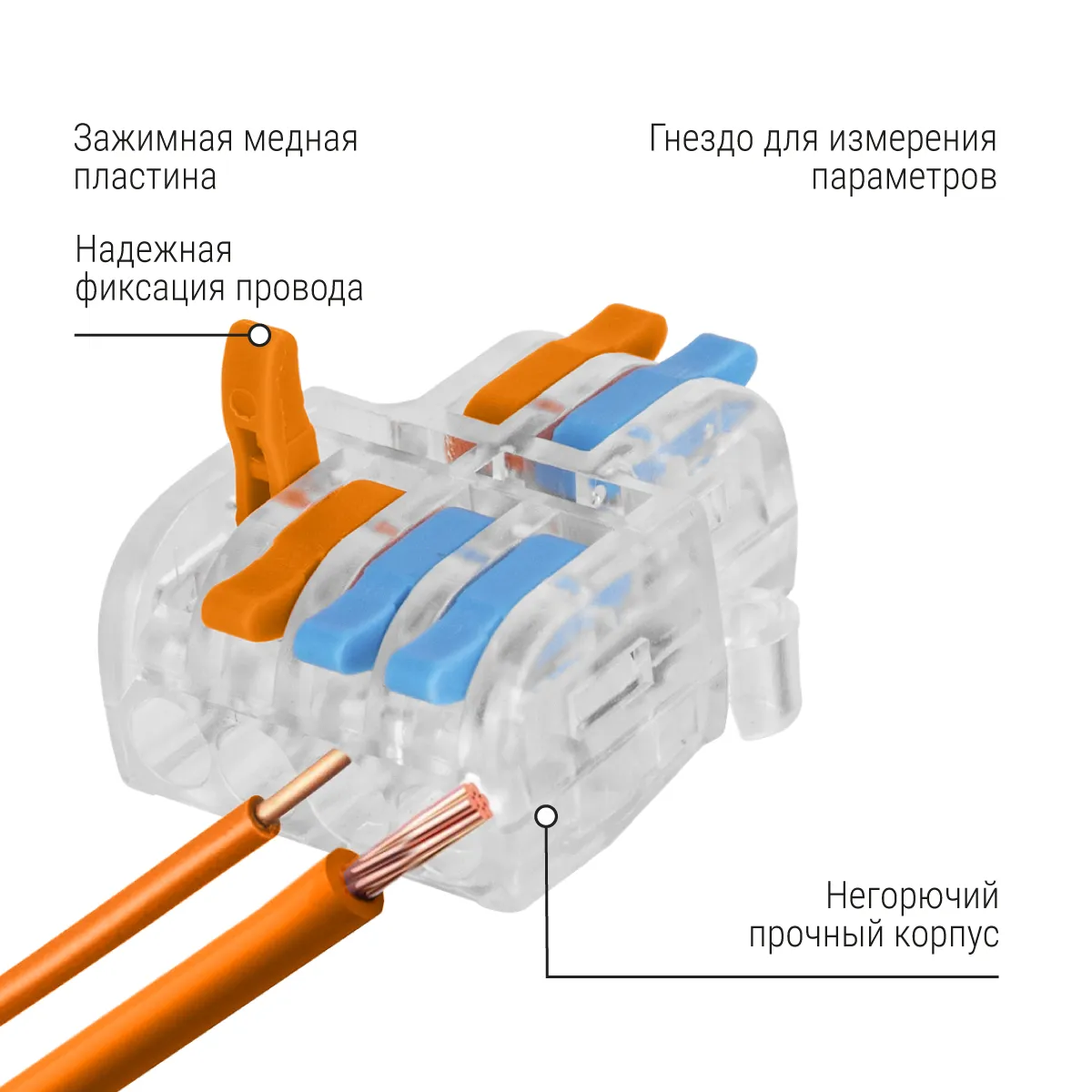 Зажимная медная пластина

Гнездо для измерения параметров

Надежная фиксация провода

Негорючий прочный корпус