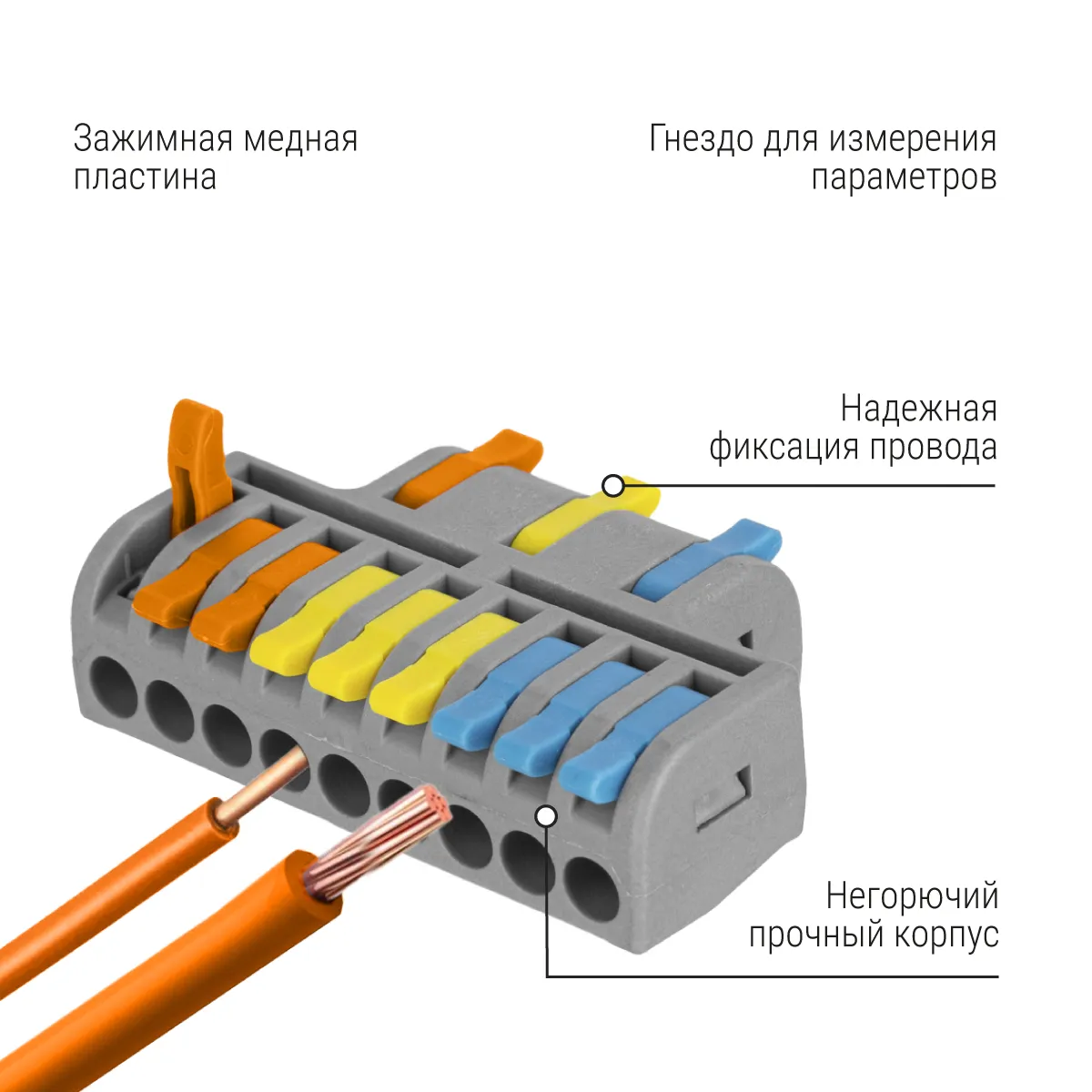 Зажимная медная пластина

Гнездо для измерения параметров

Надежная фиксация провода

Негорючий прочный корпус