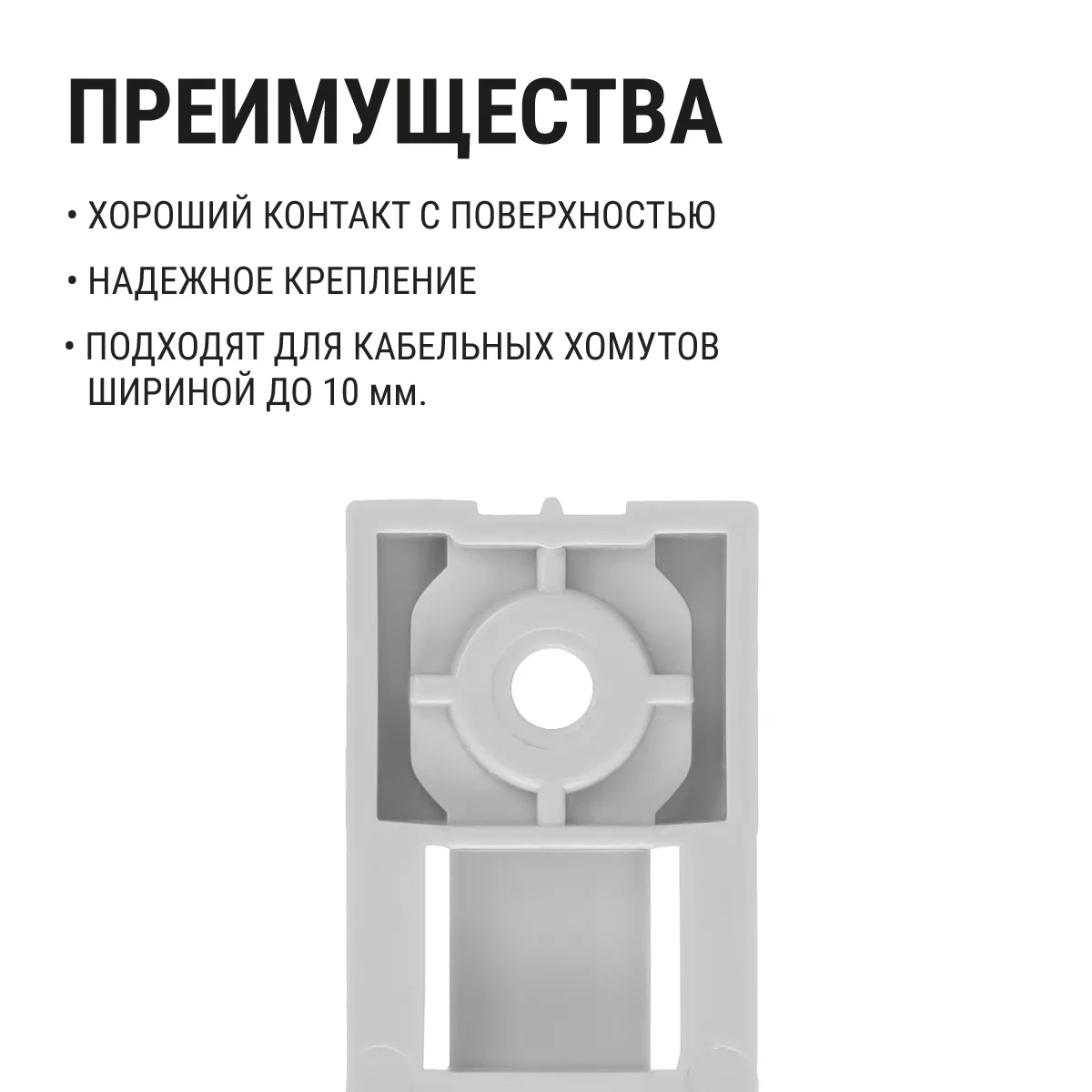 ПРЕИМУЩЕСТВА

• ХОРОШИЙ КОНТАКТ С ПОВЕРХНОСТЬЮ

• НАДЕЖНОЕ КРЕПЛЕНИЕ

• ПОДХОДЯТ ДЛЯ КАБЕЛЬНЫХ ХОМУТОВ ШИРИНОЙ ДО 10 мм.