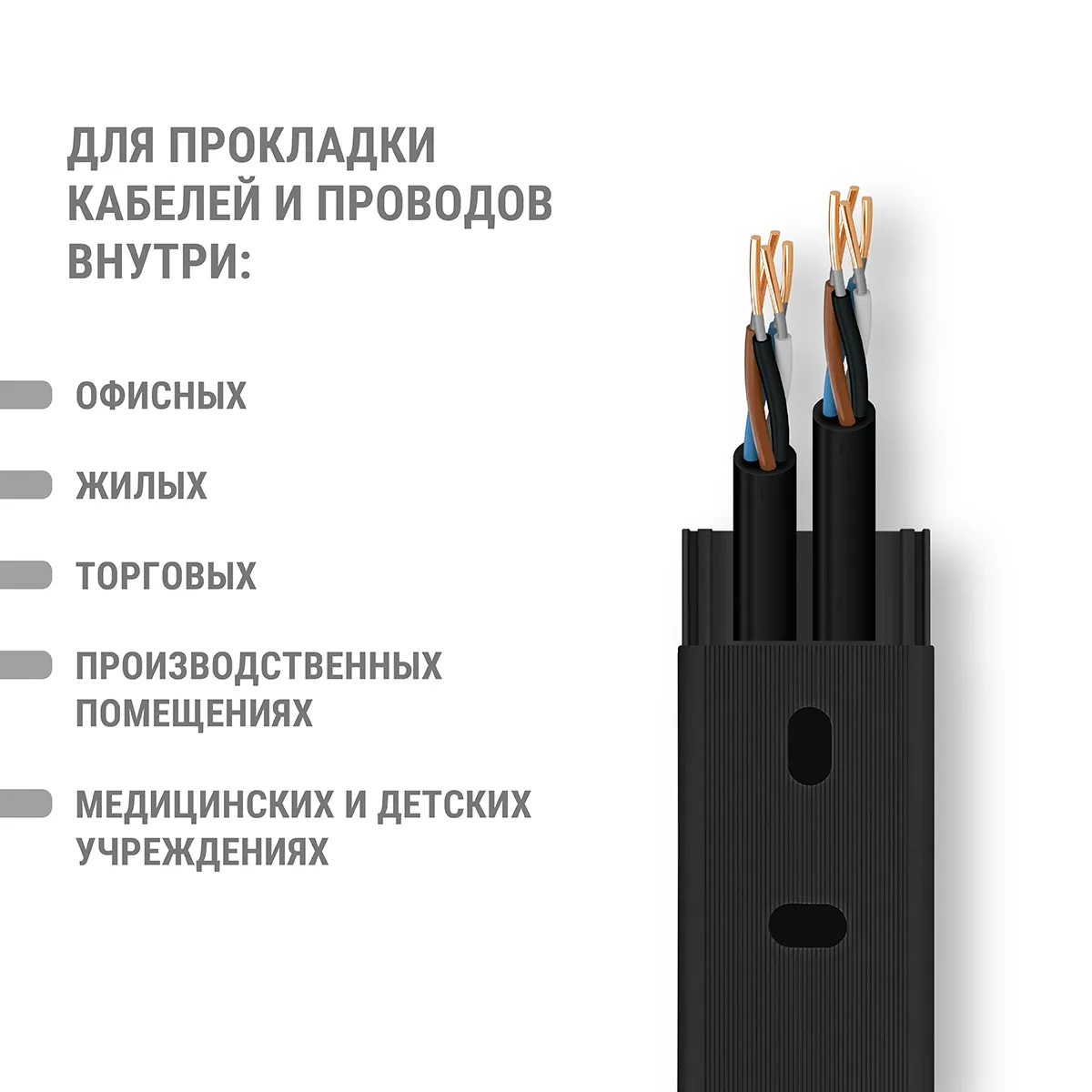 ДЛЯ ПРОКЛАДКИ КАБЕЛЕЙ И ПРОВОДОВ ВНУТРИ:

ОФИСНЫХ

ЖИЛЫХ

ТОРГОВЫХ

ПРОИЗВОДСТВЕННЫХ ПОМЕЩЕНИЯХ

МЕДИЦИНСКИХ И ДЕТСКИХ УЧРЕЖДЕНИЯХ