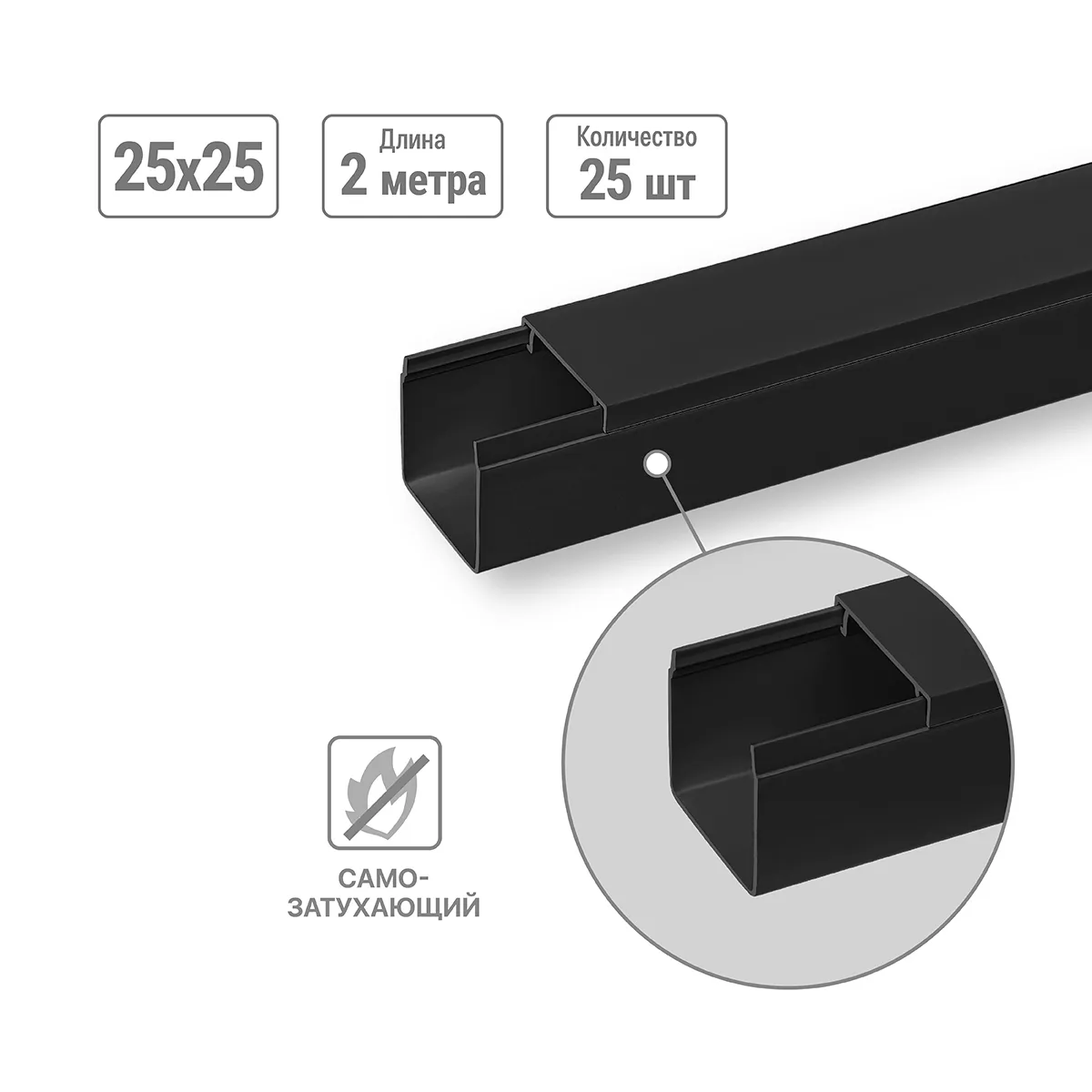 25x25

Длина
2 метра

Количество
25 шт

САМО-
ЗАТУХАЮЩИЙ