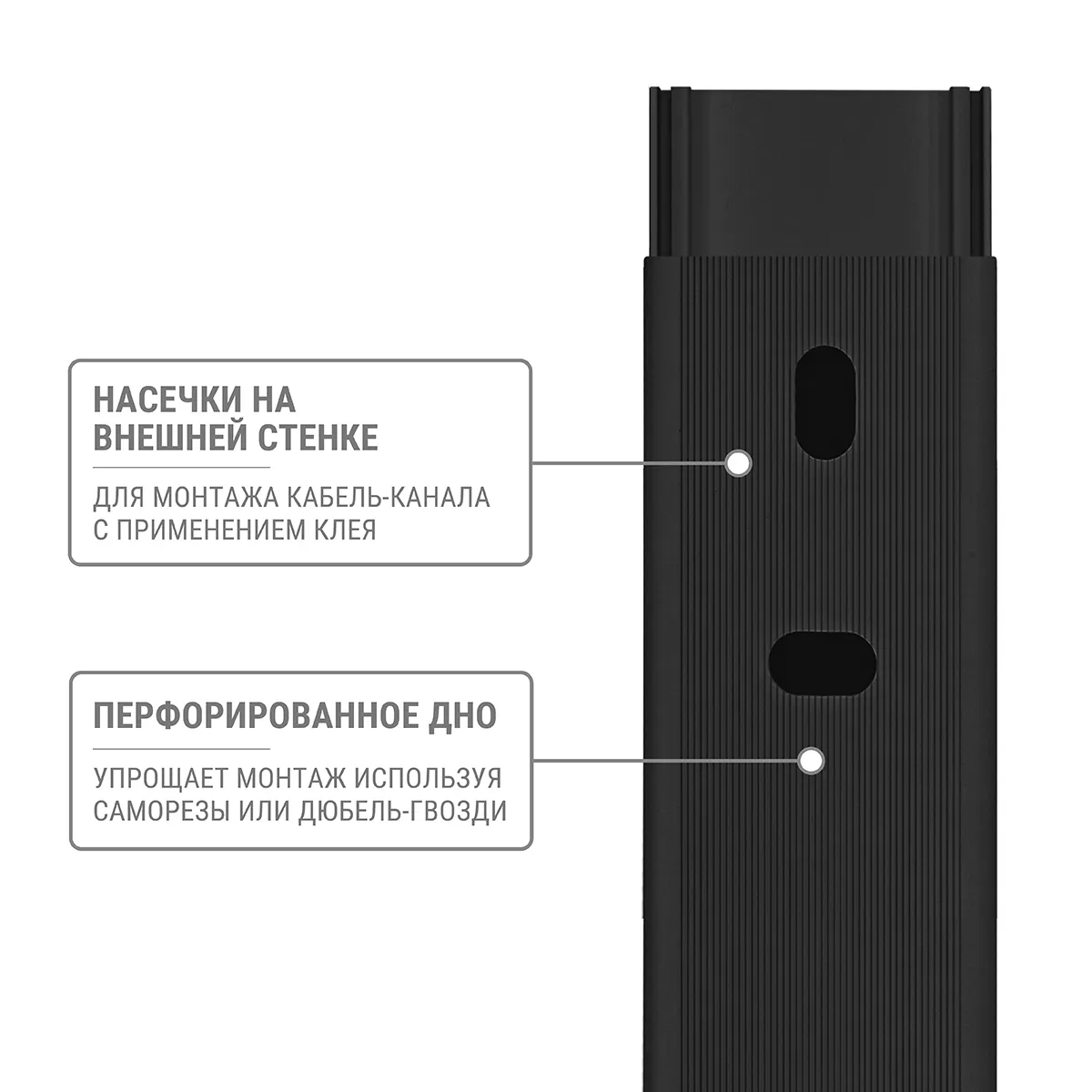 НАСЕЧКИ НА ВНЕШНЕЙ СТЕНКЕ

ДЛЯ МОНТАЖА КАБЕЛЬ-КАНАЛА С ПРИМЕНЕНИЕМ КЛЕЯ

ПЕРФОРИРОВАННОЕ ДНО

УПРОЩАЕТ МОНТАЖ ИСПОЛЬЗУЯ САМОРЕЗЫ ИЛИ ДЮБЕЛЬ-ГВОЗДИ