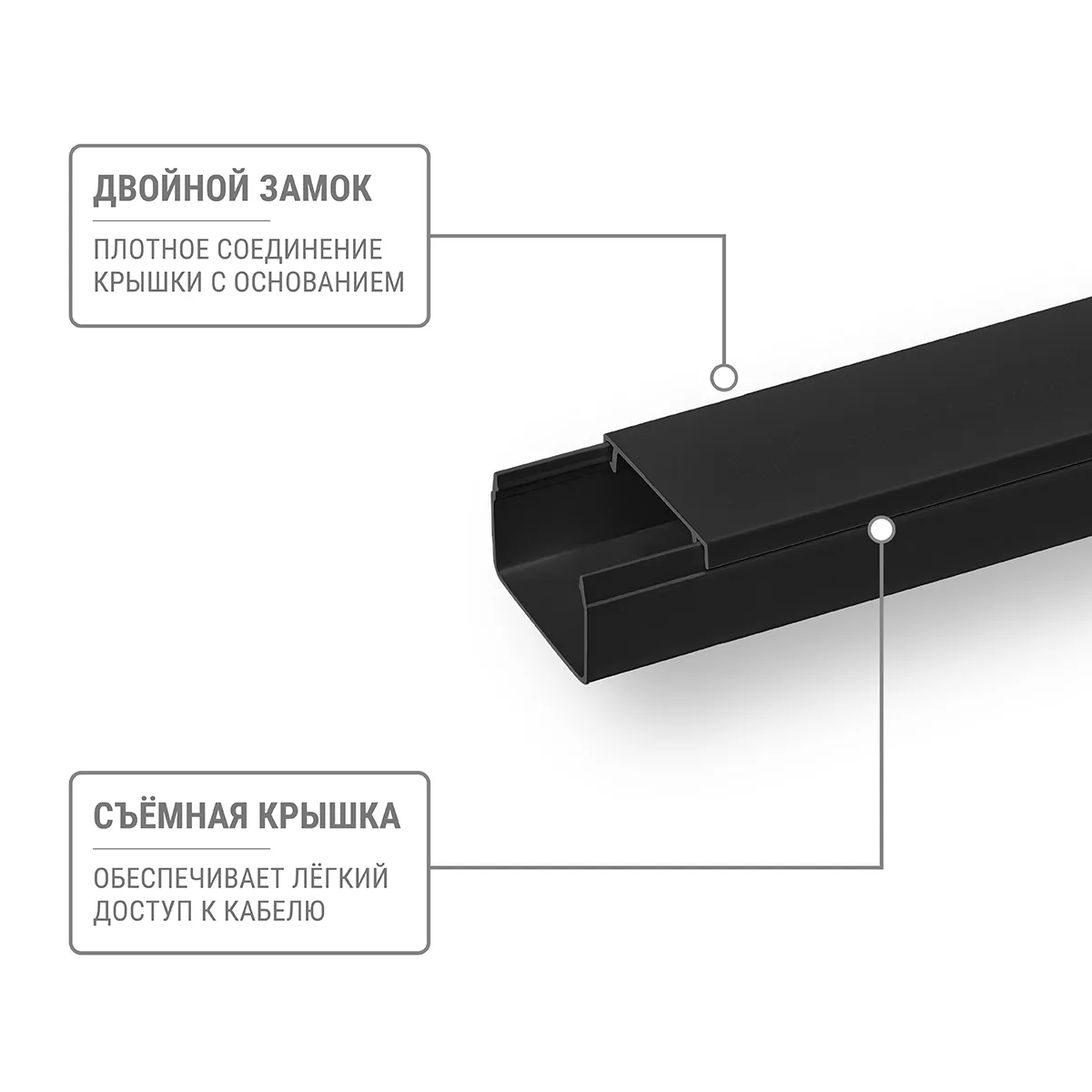 ДВОЙНОЙ ЗАМОК

ПЛОТНОЕ СОЕДИНЕНИЕ КРЫШКИ С ОСНОВАНИЕМ

СЪЁМНАЯ КРЫШКА

ОБЕСПЕЧИВАЕТ ЛЁГКИЙ ДОСТУП К КАБЕЛЮ