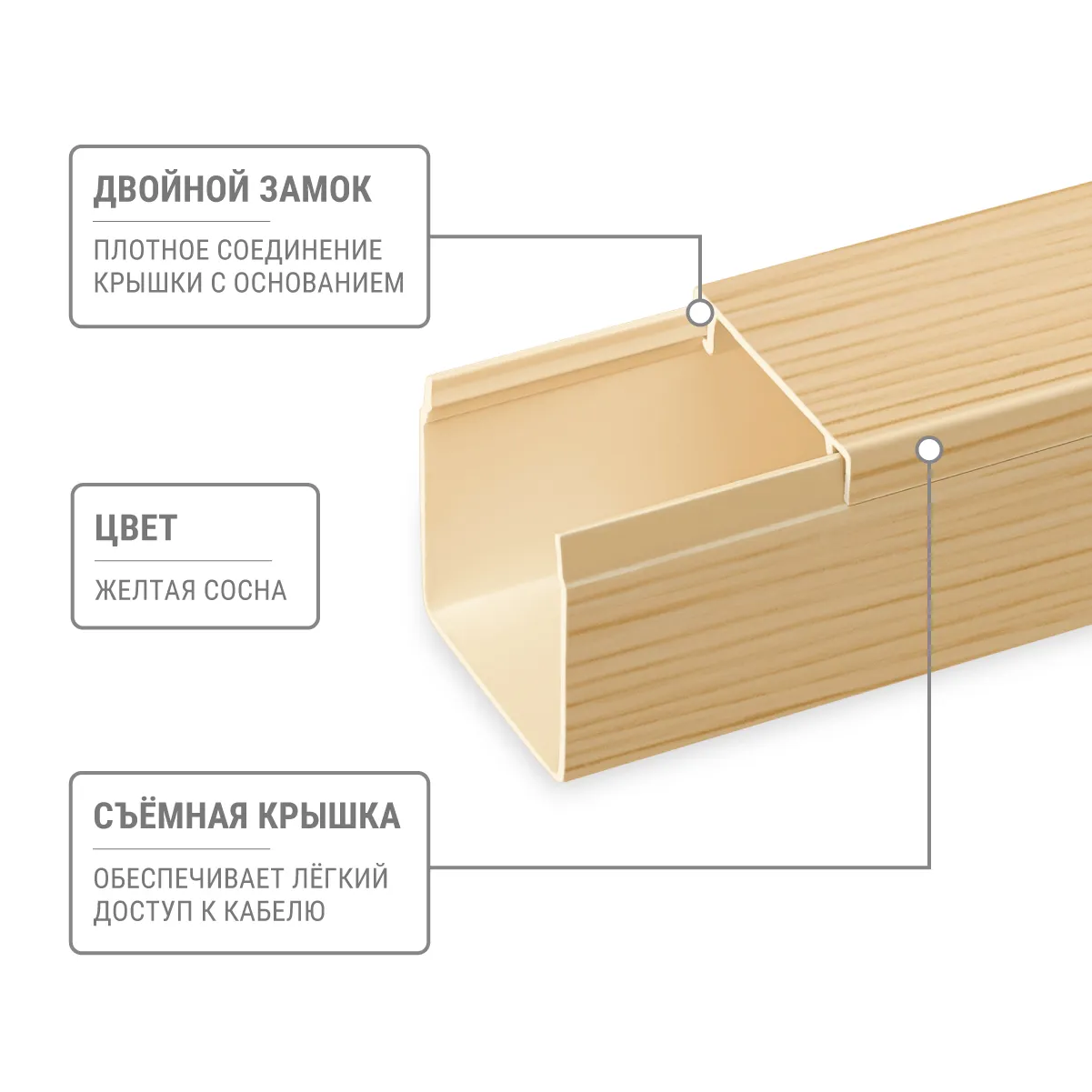 ДВОЙНОЙ ЗАМОК

ПЛОТНОЕ СОЕДИНЕНИЕ КРЫШКИ С ОСНОВАНИЕМ

ЦВЕТ

ЖЕЛТАЯ СОСНА

СЪЁМНАЯ КРЫШКА

ОБЕСПЕЧИВАЕТ ЛЁГКИЙ ДОСТУП К КАБЕЛЮ