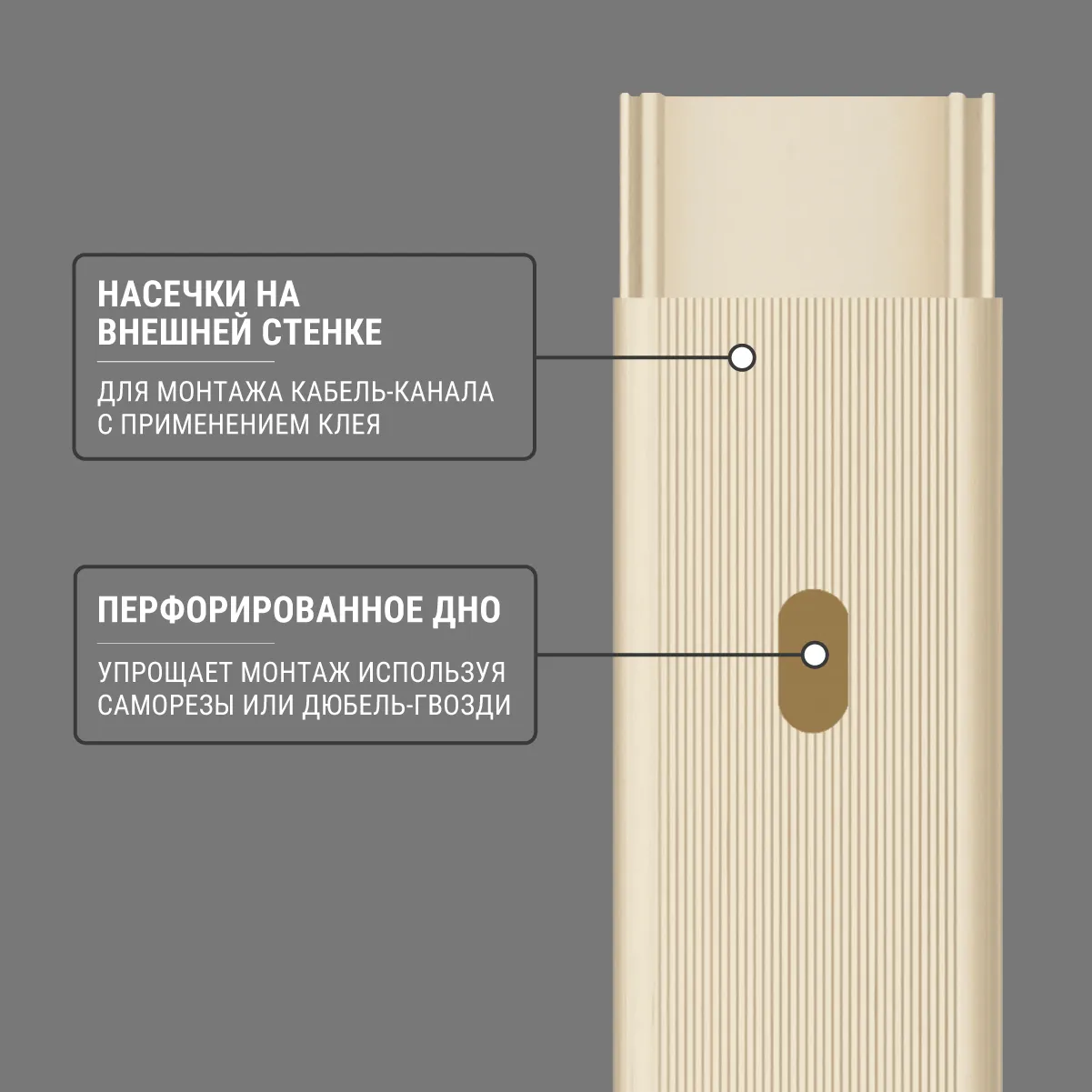 НАСЕЧКИ НА
ВНЕШНЕЙ СТЕНКЕ

ДЛЯ МОНТАЖА КАБЕЛЬ-КАНАЛА С ПРИМЕНЕНИЕМ КЛЕЯ

ПЕРФОРИРОВАННОЕ ДНО

УПРОЩАЕТ МОНТАЖ ИСПОЛЬЗУЯ САМОРЕЗЫ ИЛИ ДЮБЕЛЬ-ГВОЗДИ