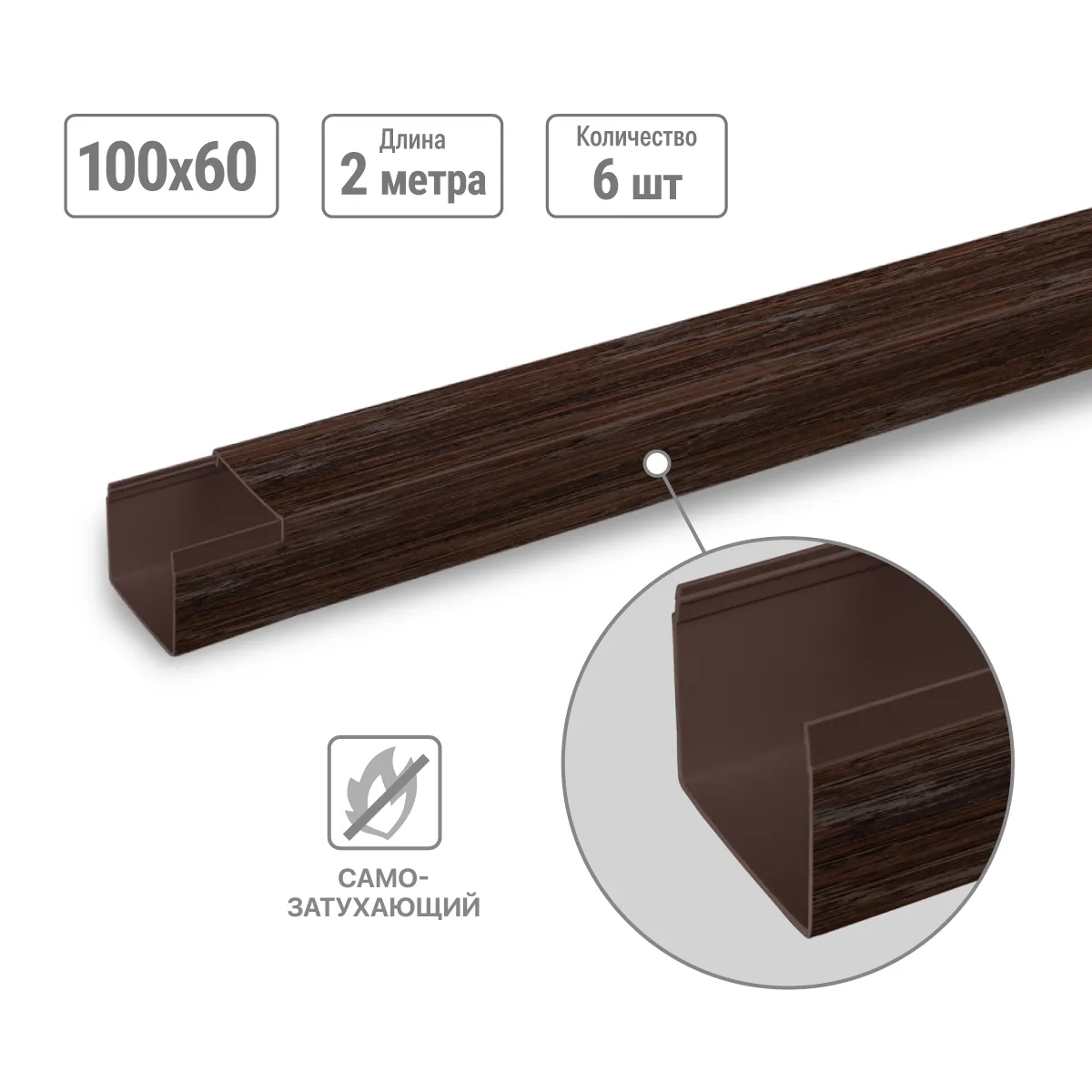 100x60

Длина
2 метра

Количество
6 шт

САМО-
ЗАТУХАЮЩИЙ