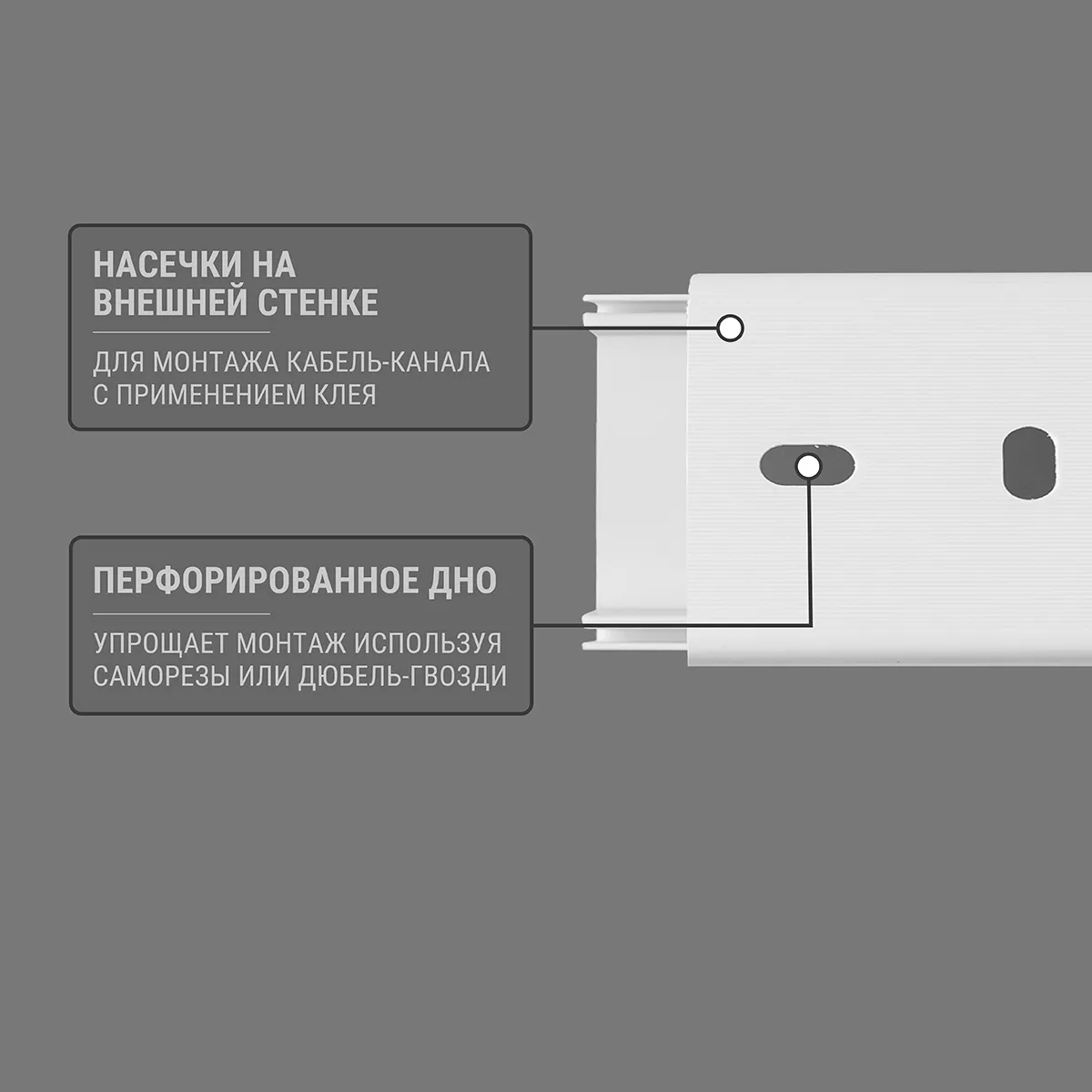 НАСЕЧКИ НА ВНЕШНЕЙ СТЕНКЕ

ДЛЯ МОНТАЖА КАБЕЛЬ-КАНАЛА С ПРИМЕНЕНИЕМ КЛЕЯ

ПЕРФОРИРОВАННОЕ ДНО

УПРОЩАЕТ МОНТАЖ ИСПОЛЬЗУЯ САМОРЕЗЫ ИЛИ ДЮБЕЛЬ-ГВОЗДИ