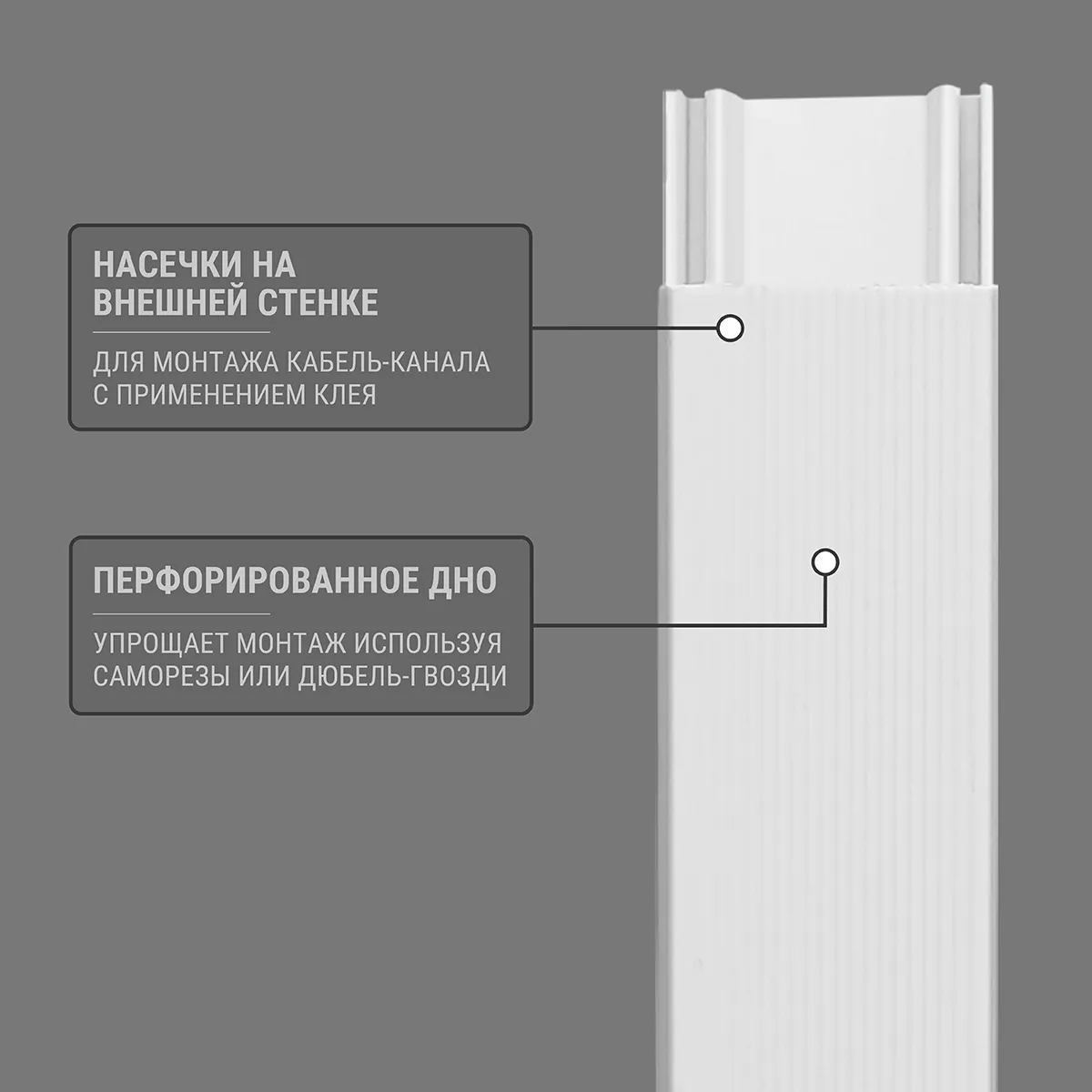 НАСЕЧКИ НА ВНЕШНЕЙ СТЕНКЕ

ДЛЯ МОНТАЖА КАБЕЛЬ-КАНАЛА С ПРИМЕНЕНИЕМ КЛЕЯ

ПЕРФОРИРОВАННОЕ ДНО

УПРОЩАЕТ МОНТАЖ ИСПОЛЬЗУЯ САМОРЕЗЫ ИЛИ ДЮБЕЛЬ-ГВОЗДИ