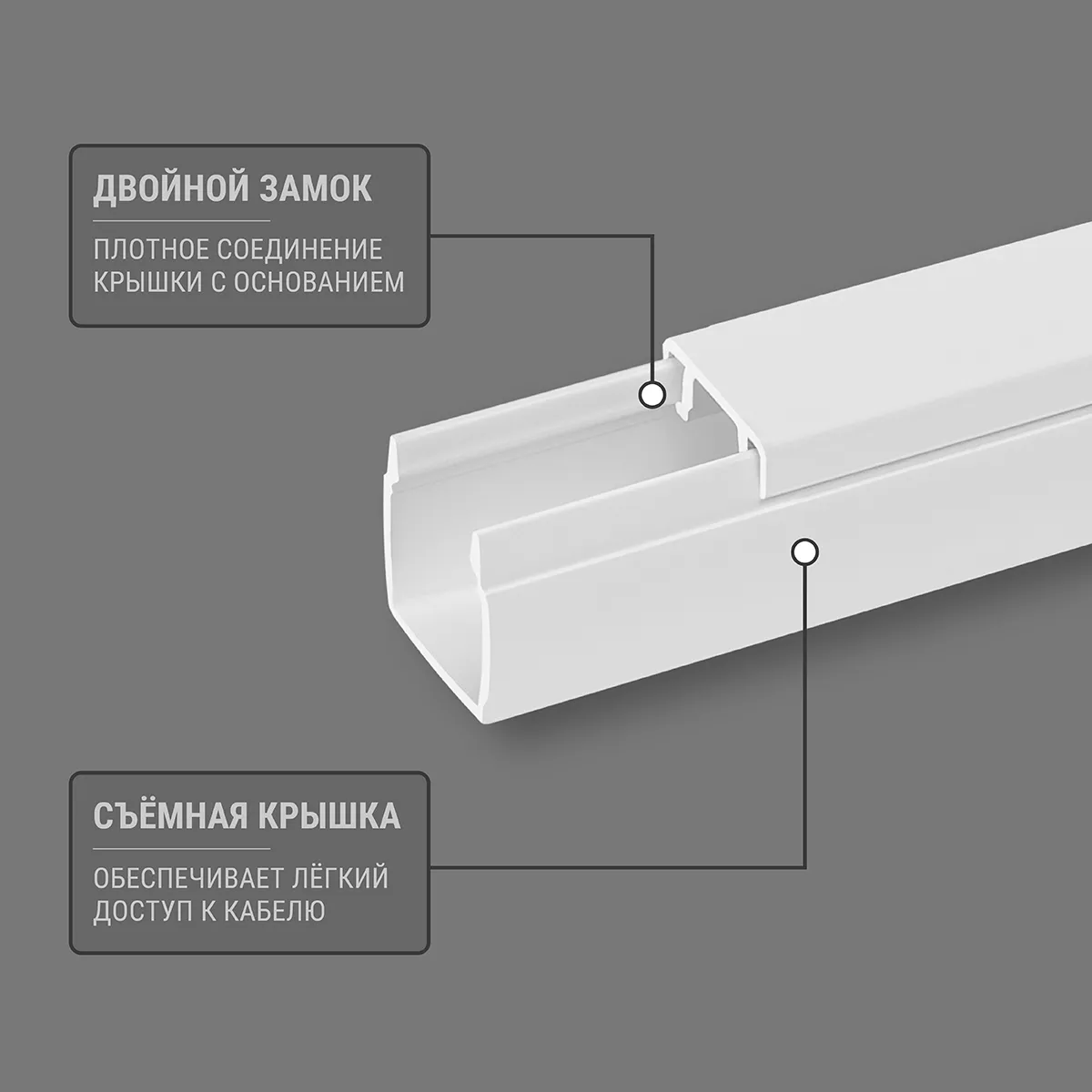 ДВОЙНОЙ ЗАМОК

ПЛОТНОЕ СОЕДИНЕНИЕ КРЫШКИ С ОСНОВАНИЕМ

СЪЁМНАЯ КРЫШКА

ОБЕСПЕЧИВАЕТ ЛЁГКИЙ ДОСТУП К КАБЕЛЮ